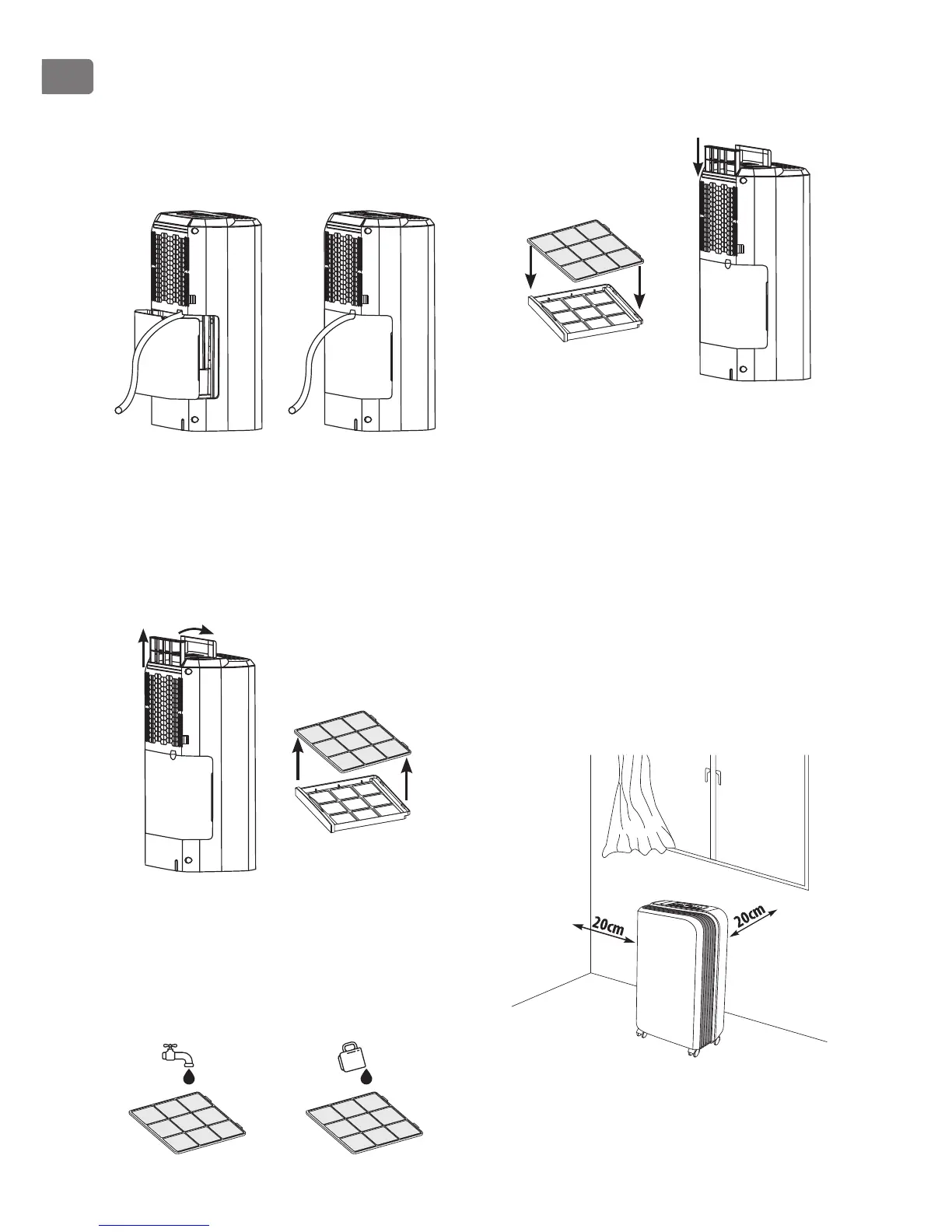 20cm

20cm