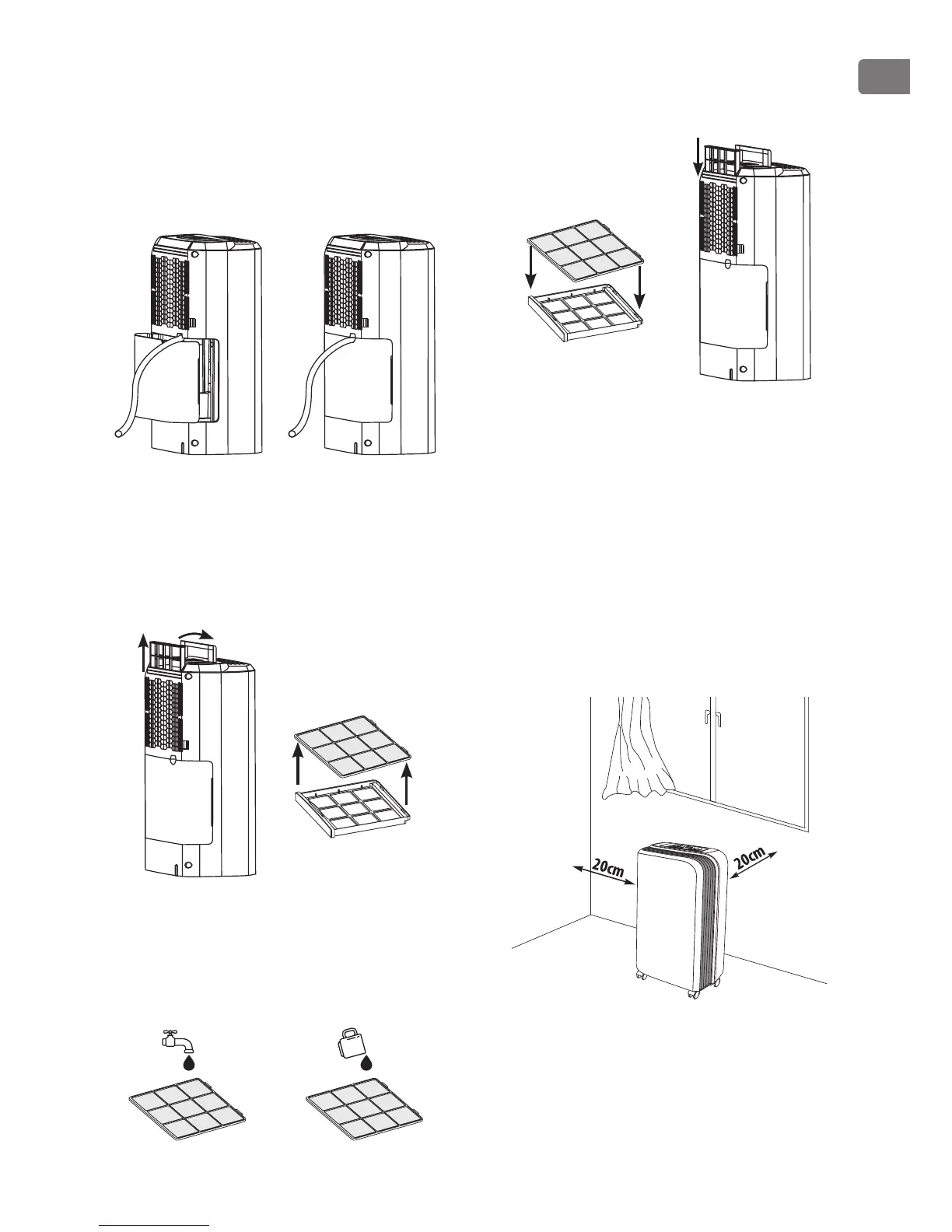 20cm

20cm