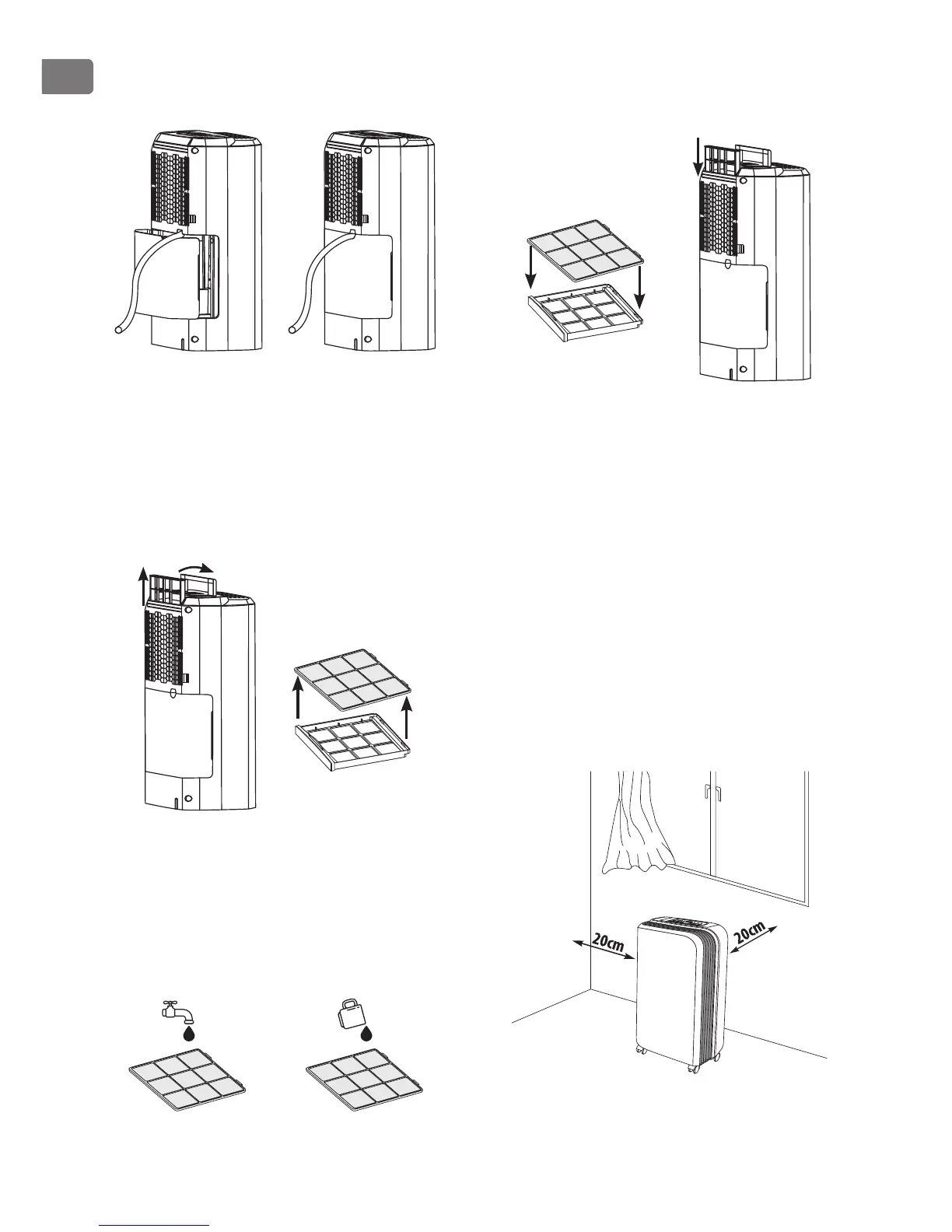 20cm

20cm