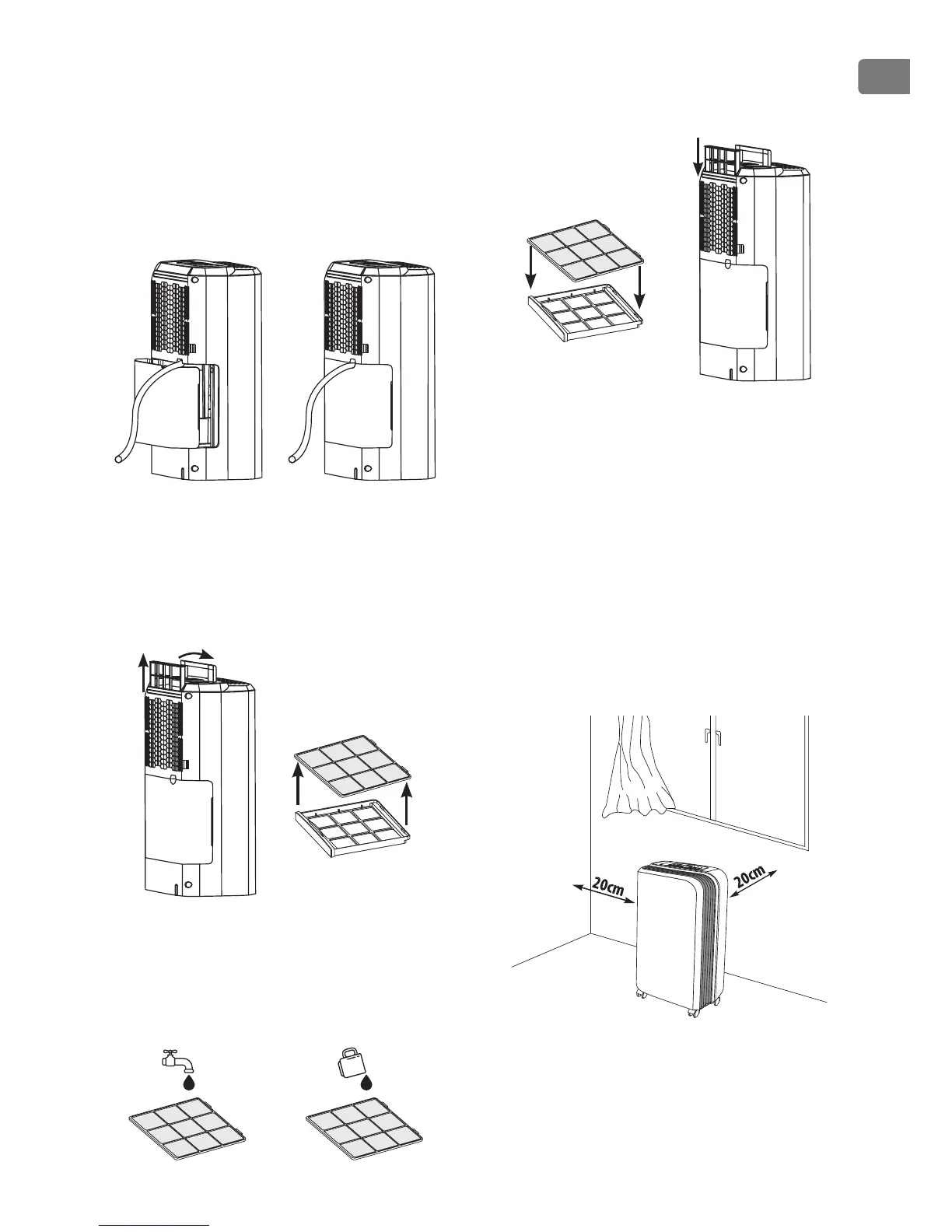 20cm

20cm