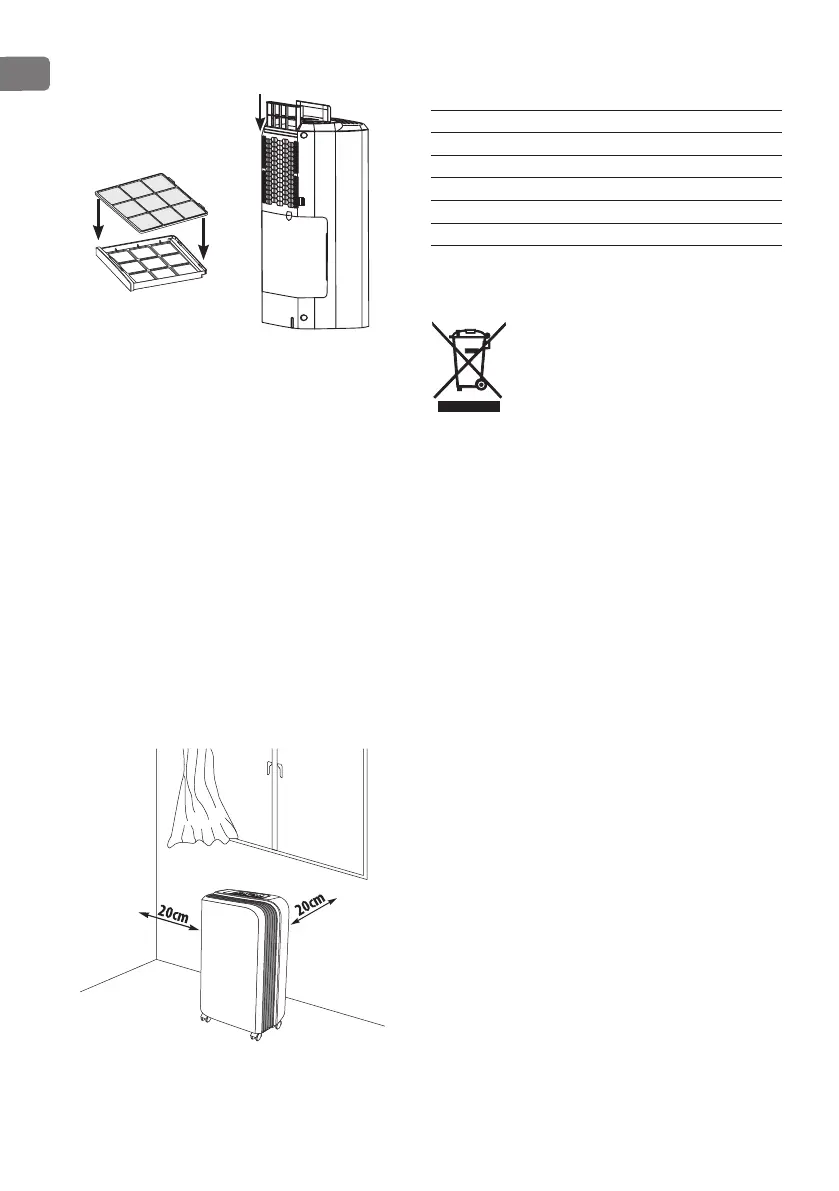 20cm

20cm