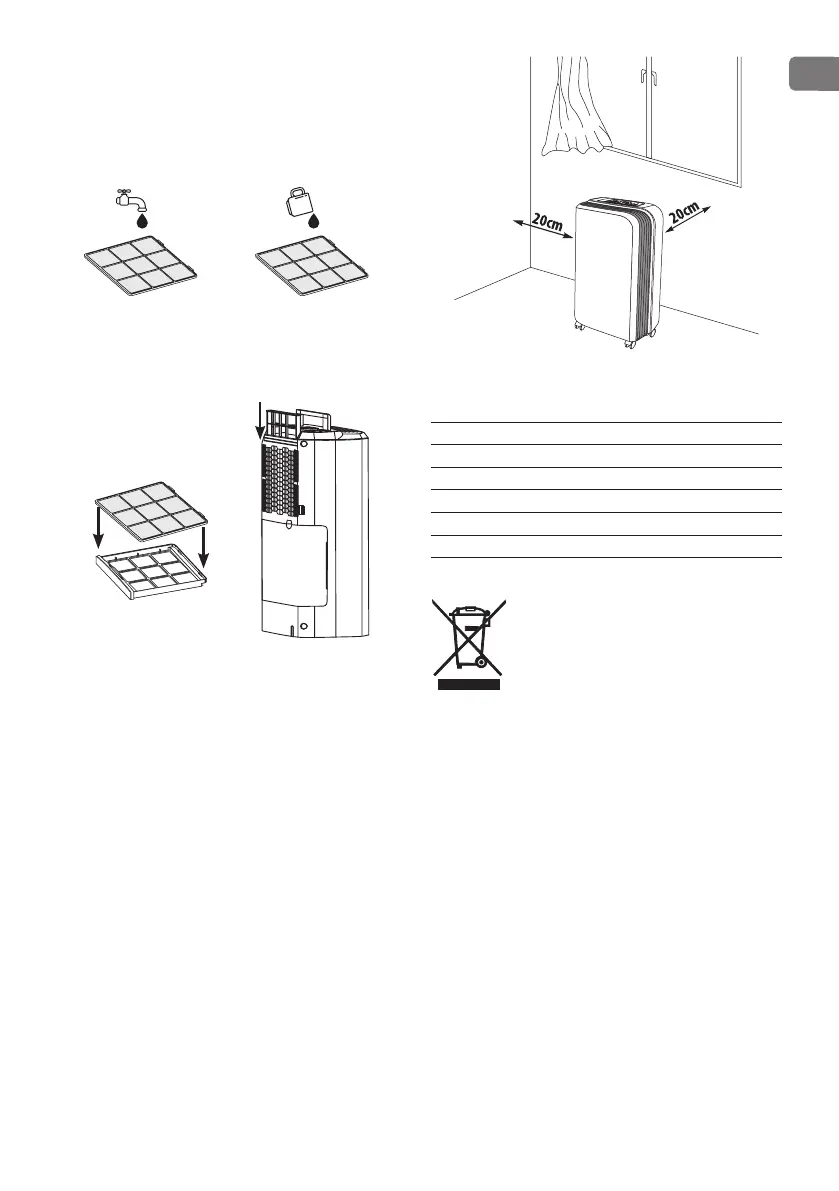 20cm

20cm