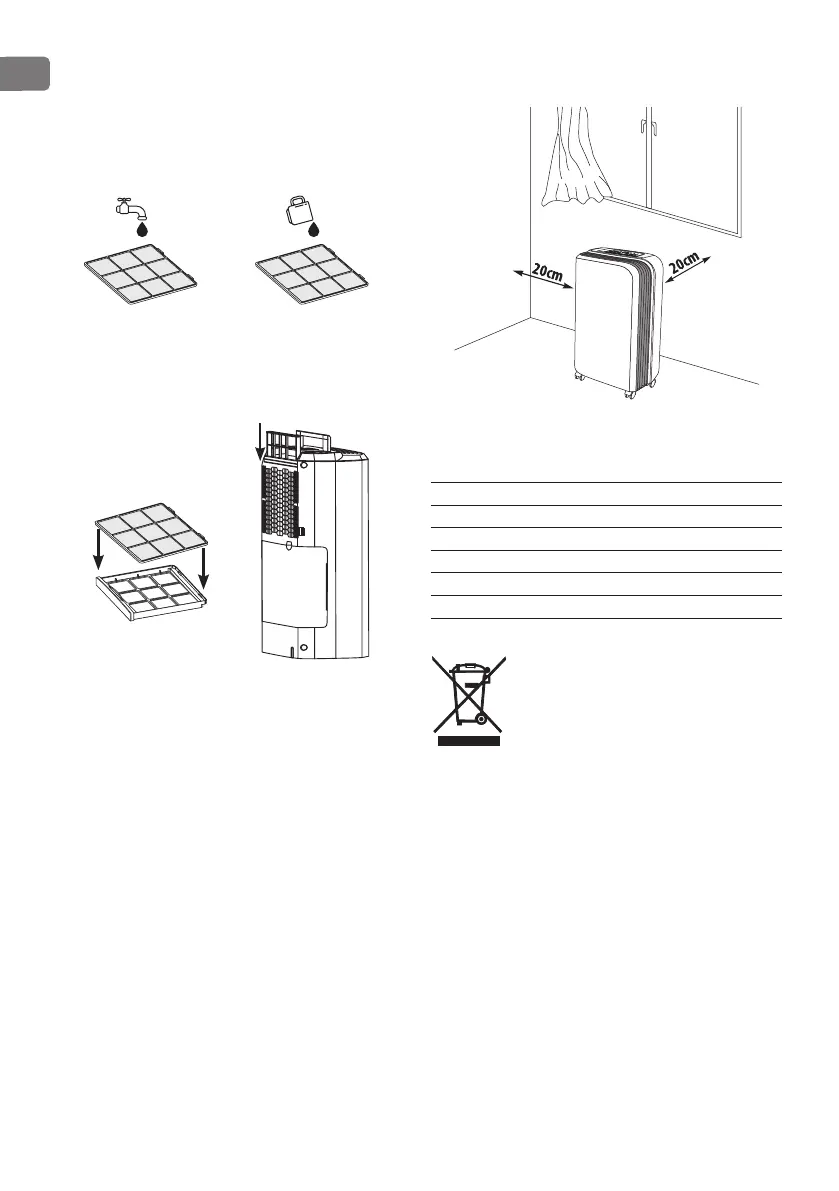 20cm

20cm