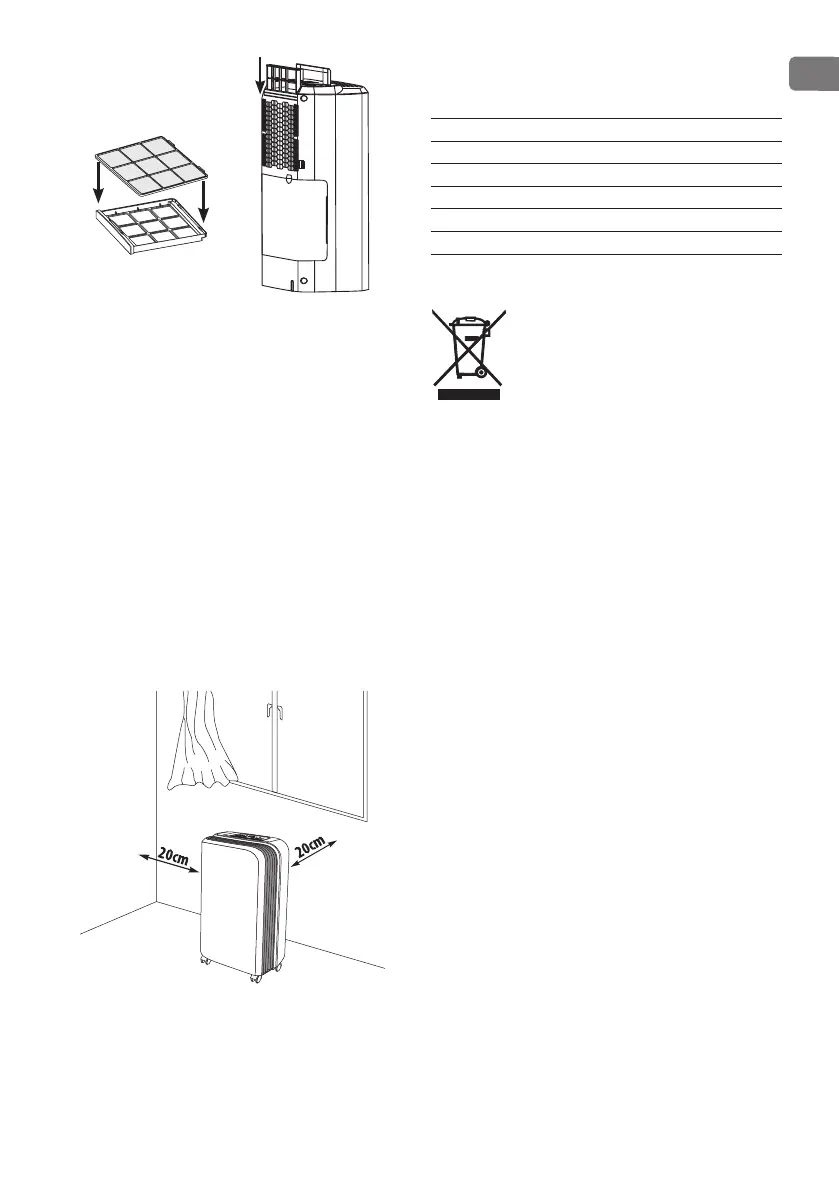 20cm

20cm