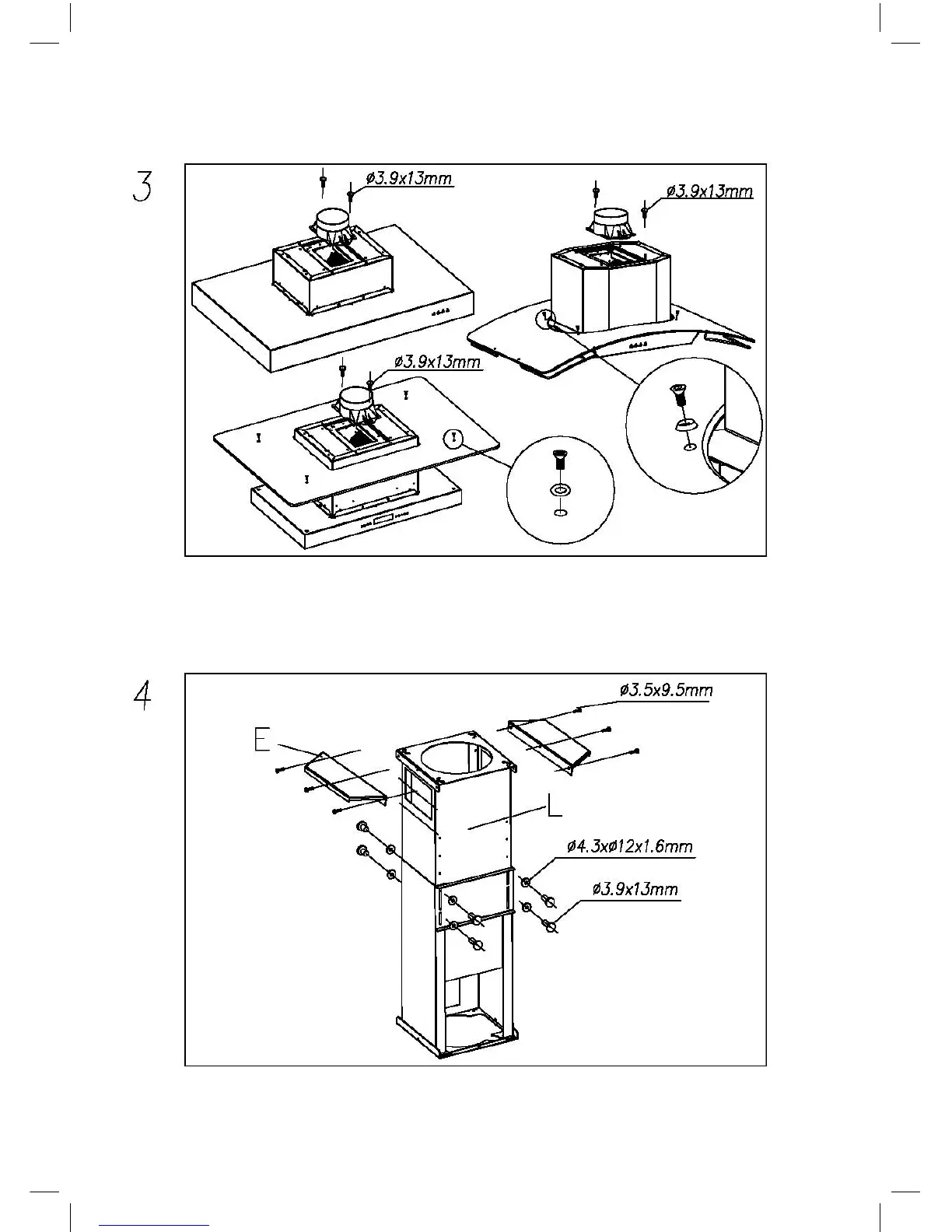 3

ø3.9x13mm

ø3.9x13mm

ø3.9x13mm

4

ø3.5x9.5mm

E

L

ø4.3xø12x1.6mm

ø3.9x13mm