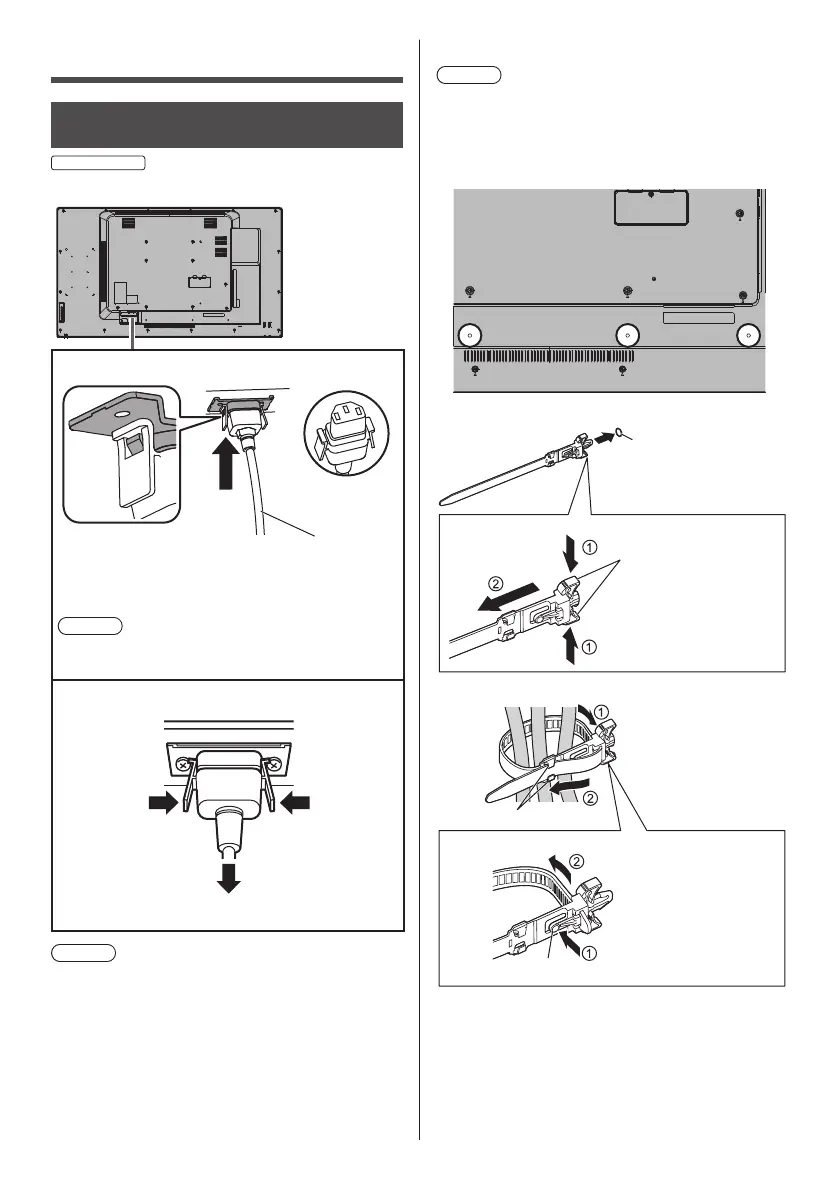 ①
②
①
①
②
②
①