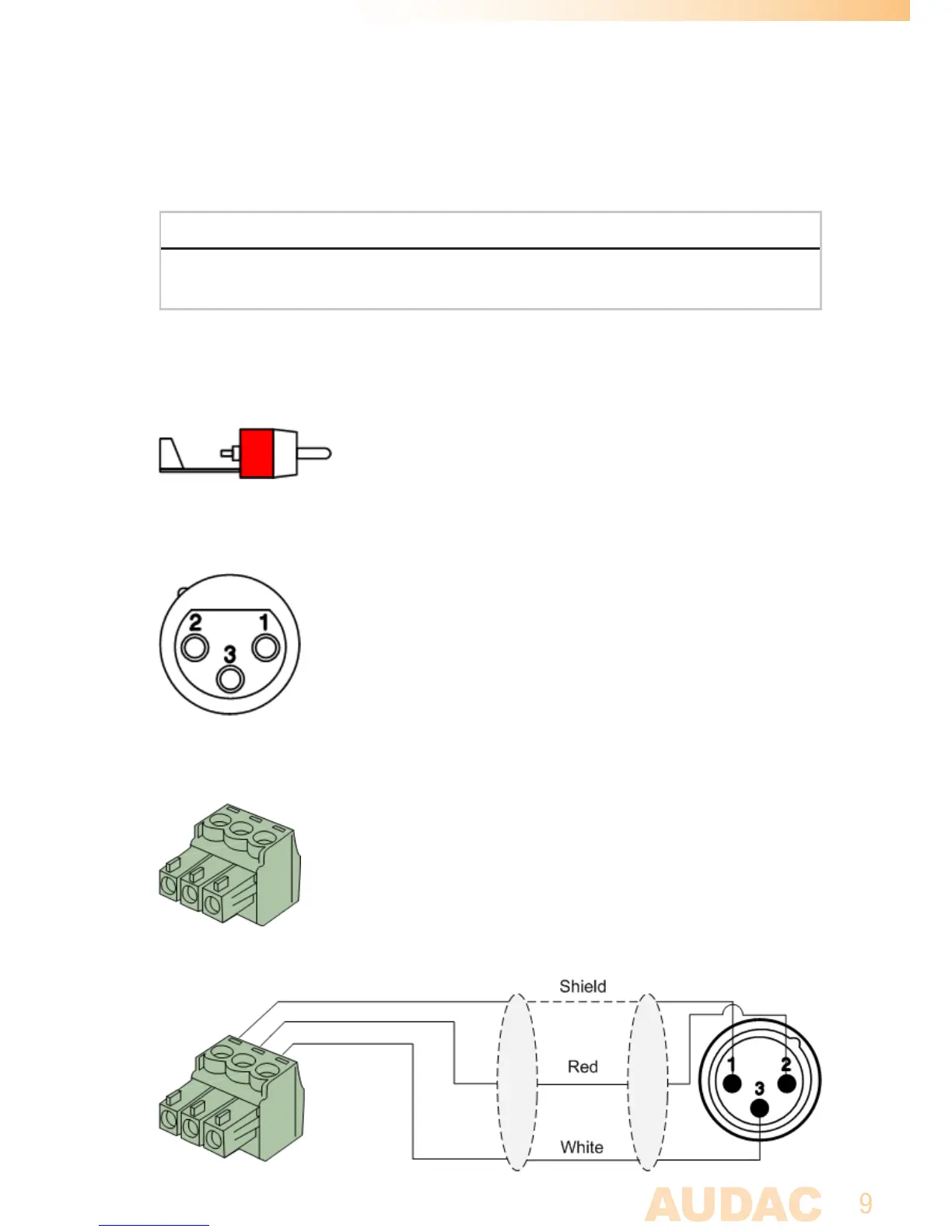 2
1
3

Shield
Red
White
1
2
3

AUDAC 9