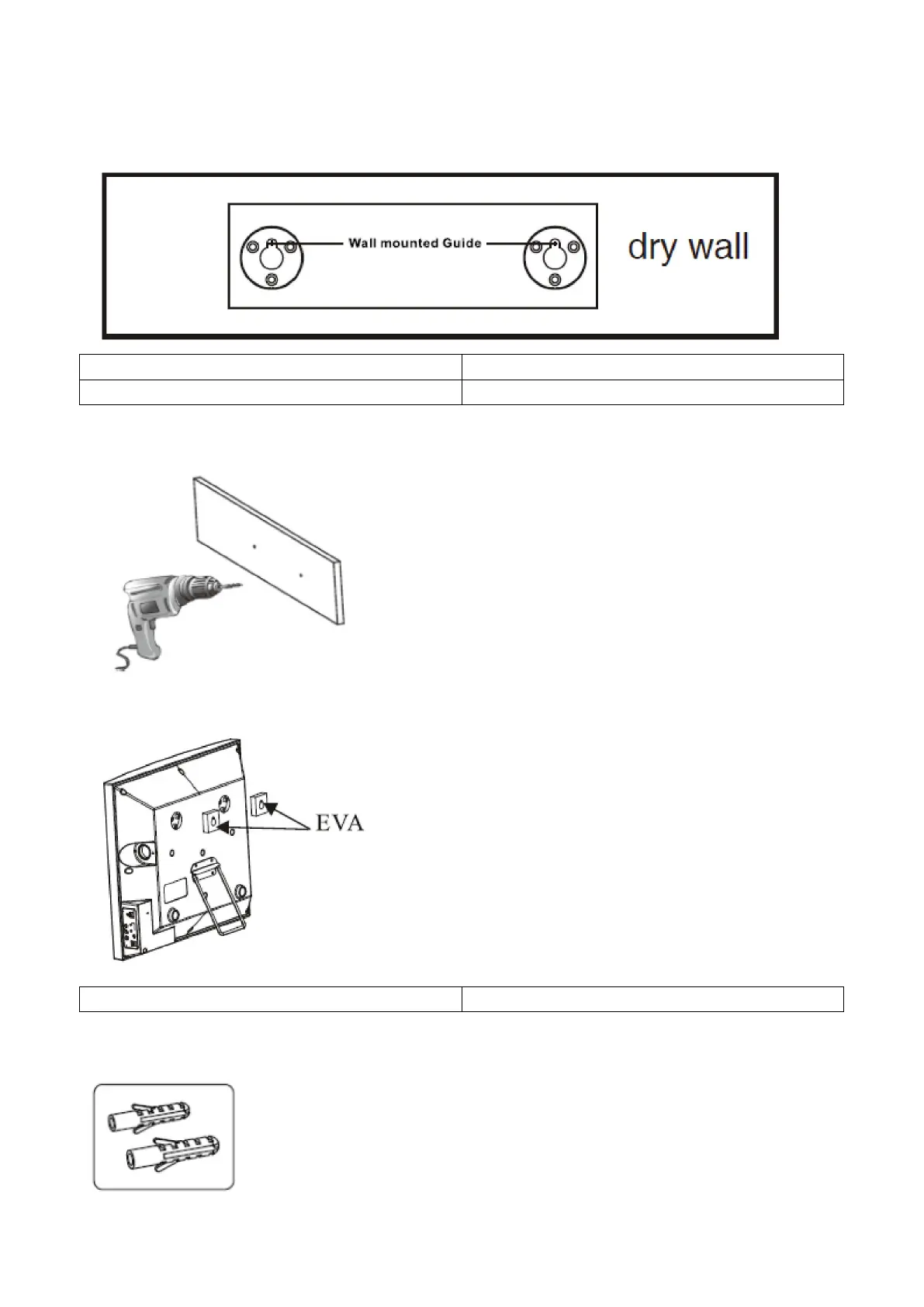 Wall mounted Guide

dry wall

EVA