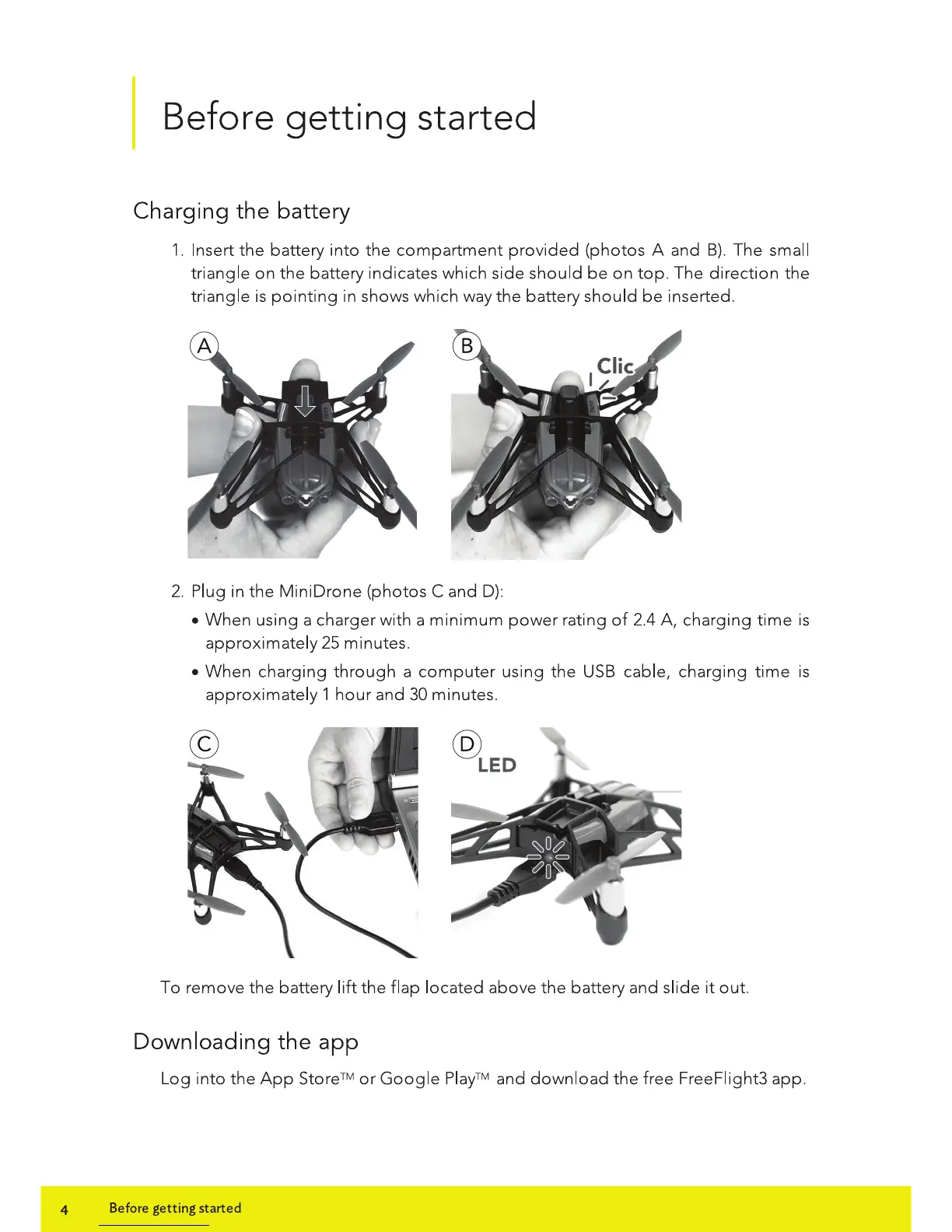 Before getting started

Charging the battery

1. Insert the battery into the compartment provided (photos A and B). The small triangle on the battery indicates which side should be on top. The direction the triangle is pointing in shows which way the battery should be inserted.

A

B

Clic

2. Plug in the MiniDrone (photos C and D):

• When using a charger with a minimum power rating of 2.4 A, charging time is approximately 25 minutes.

• When charging through a computer using the USB cable, charging time is approximately 1 hour and 30 minutes.

C

D

LED

To remove the battery lift the flap located above the battery and slide it out.

Downloading the app

Log into the App Store™ or Google Play™ and download the free FreeFlight3 app.

4 Before getting started