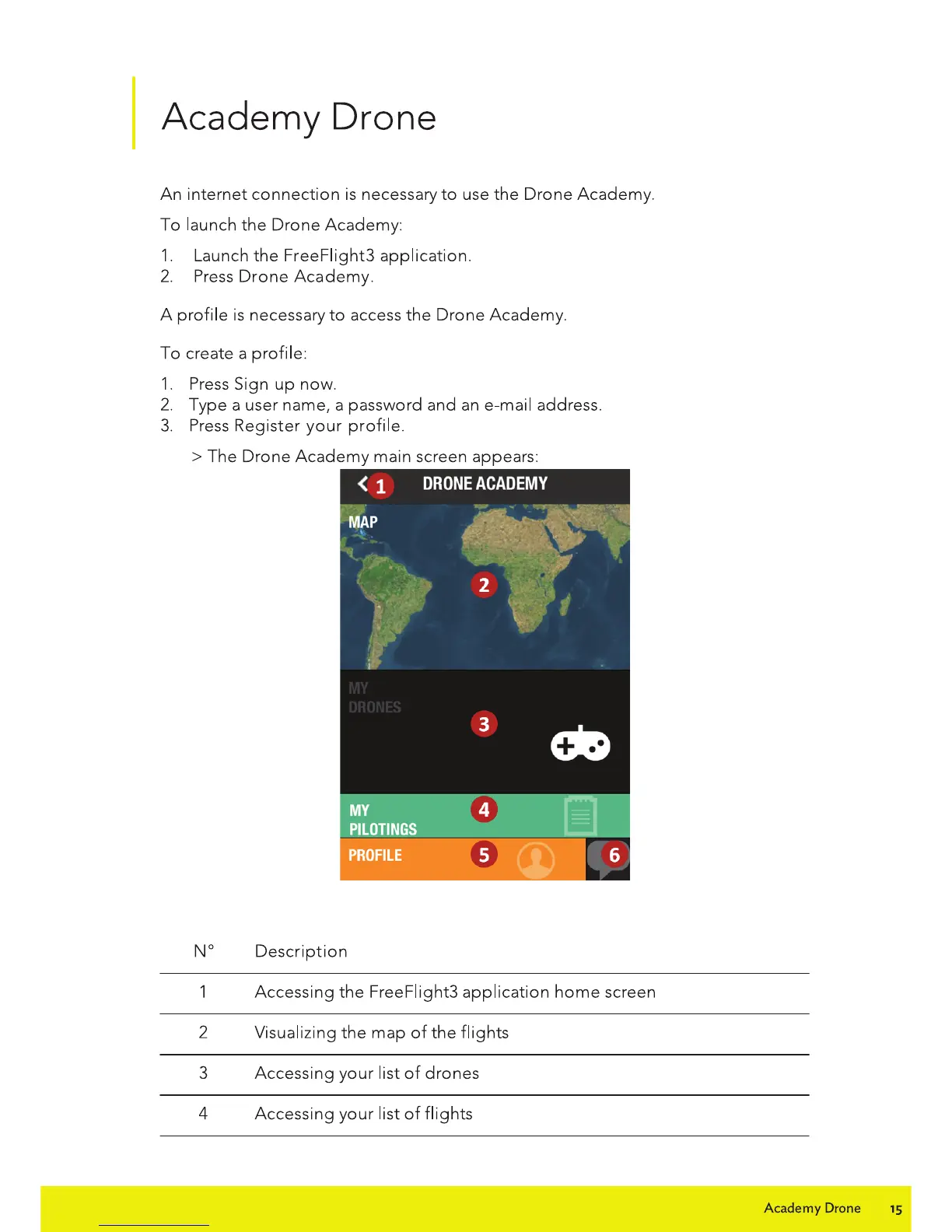 Academy Drone

An internet connection is necessary to use the Drone Academy.

To launch the Drone Academy:

1. Launch the FreeFlight3 application.
2. Press Drone Academy.

A profile is necessary to access the Drone Academy.

To create a profile:

1. Press Sign up now.
2. Type a user name, a password and an e-mail address.
3. Press Register your profile.

> The Drone Academy main screen appears:

1 DRONE ACADEMY
MAP
2
MY DRONES
3
MY PILOTINGS
4
PROFILE
5
6

| N° | Description |
|---|---|
| 1 | Accessing the FreeFlight3 application home screen |
| 2 | Visualizing the map of the flights |
| 3 | Accessing your list of drones |
| 4 | Accessing your list of flights |

Academy Drone 15