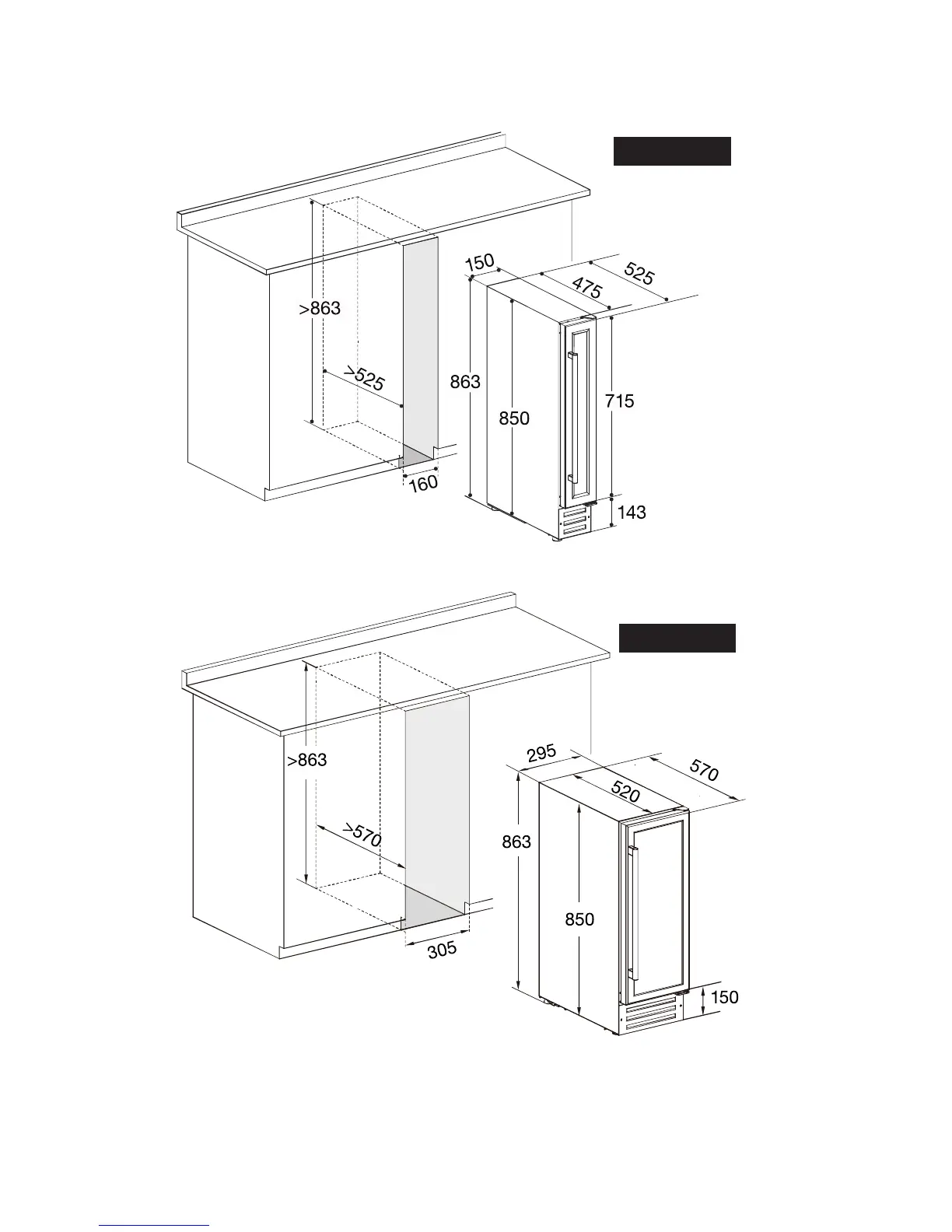 >863

>525

160

150

475

525

863

850

715

143

>863

>570

305

295

520

570

863

850

150