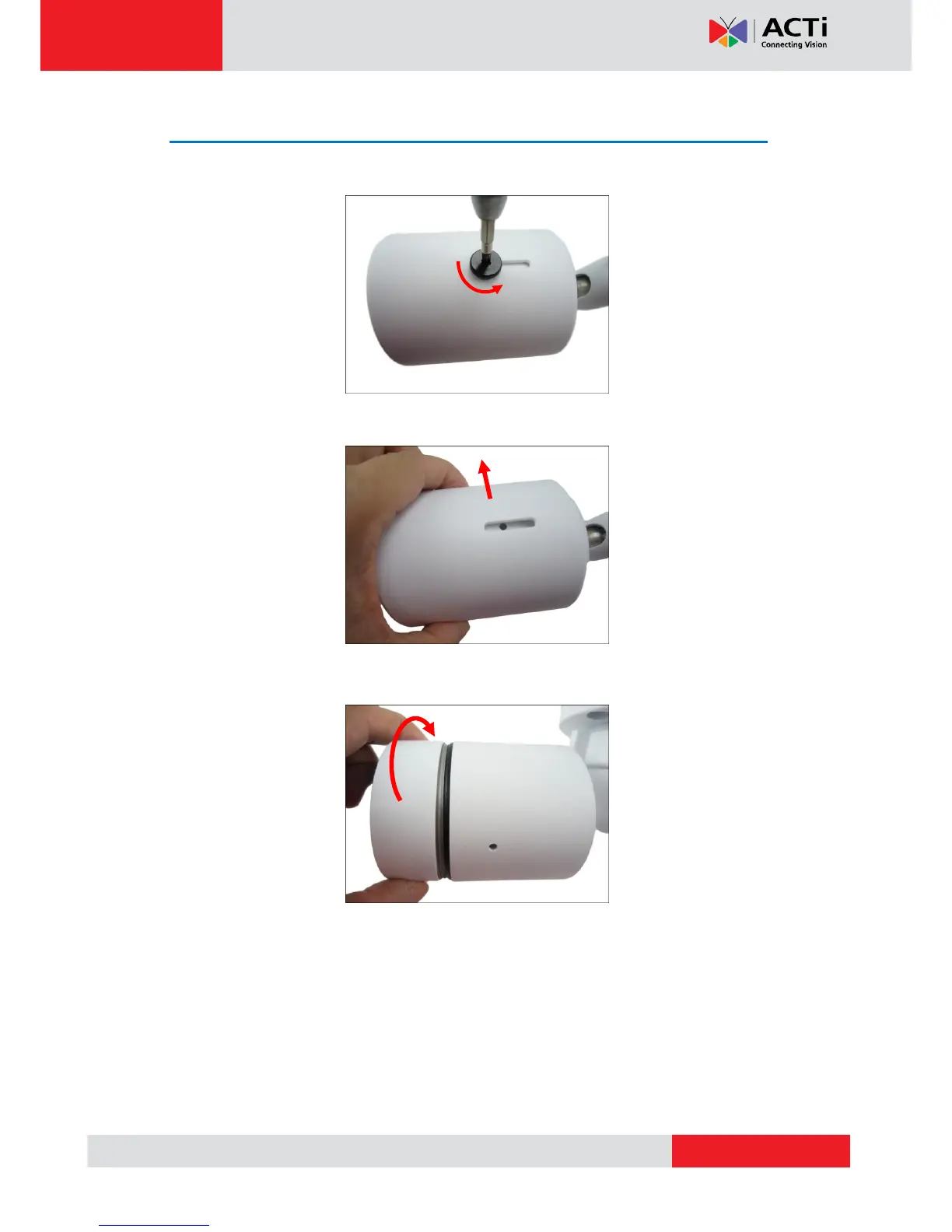 ACTi
Connecting Vision