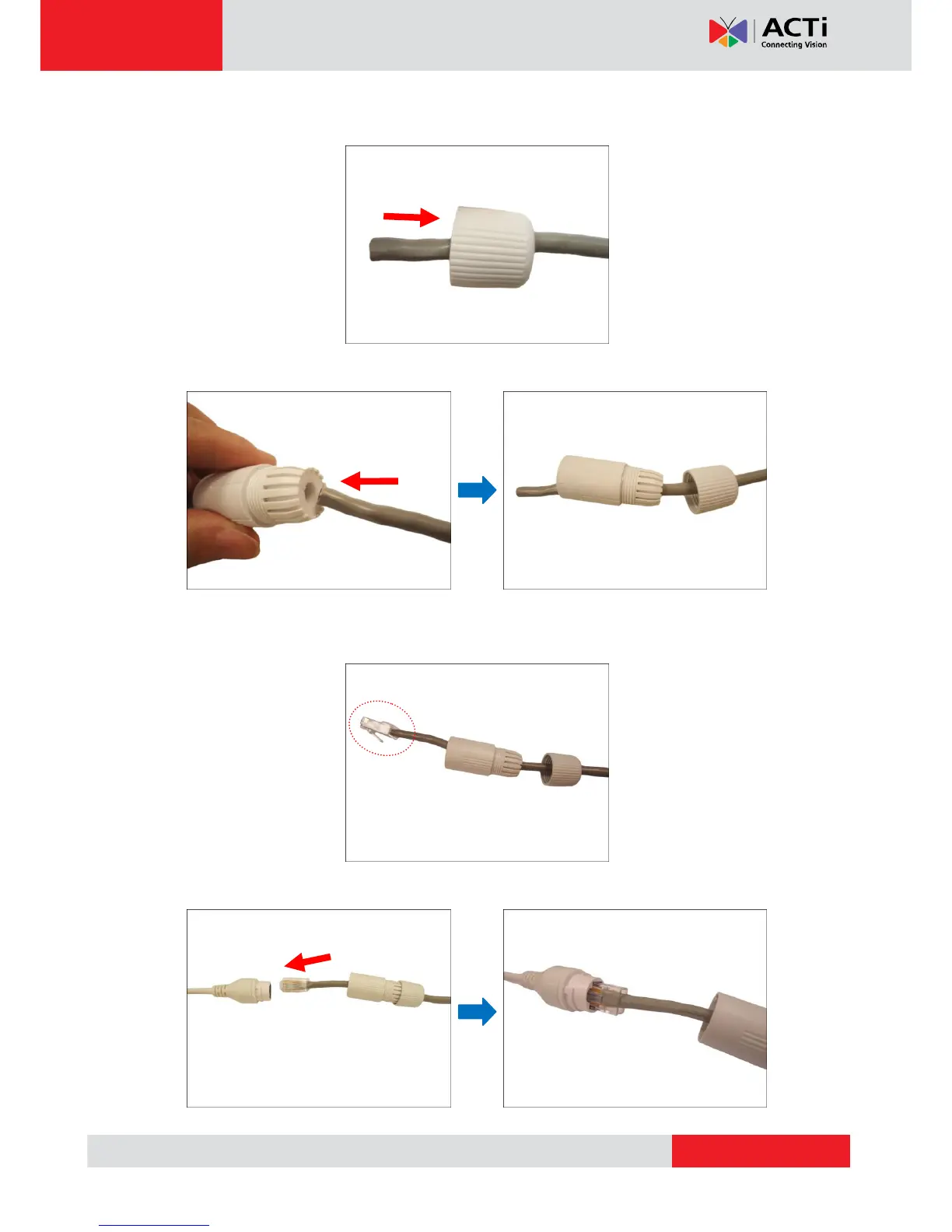 ACTi
Connecting Vision