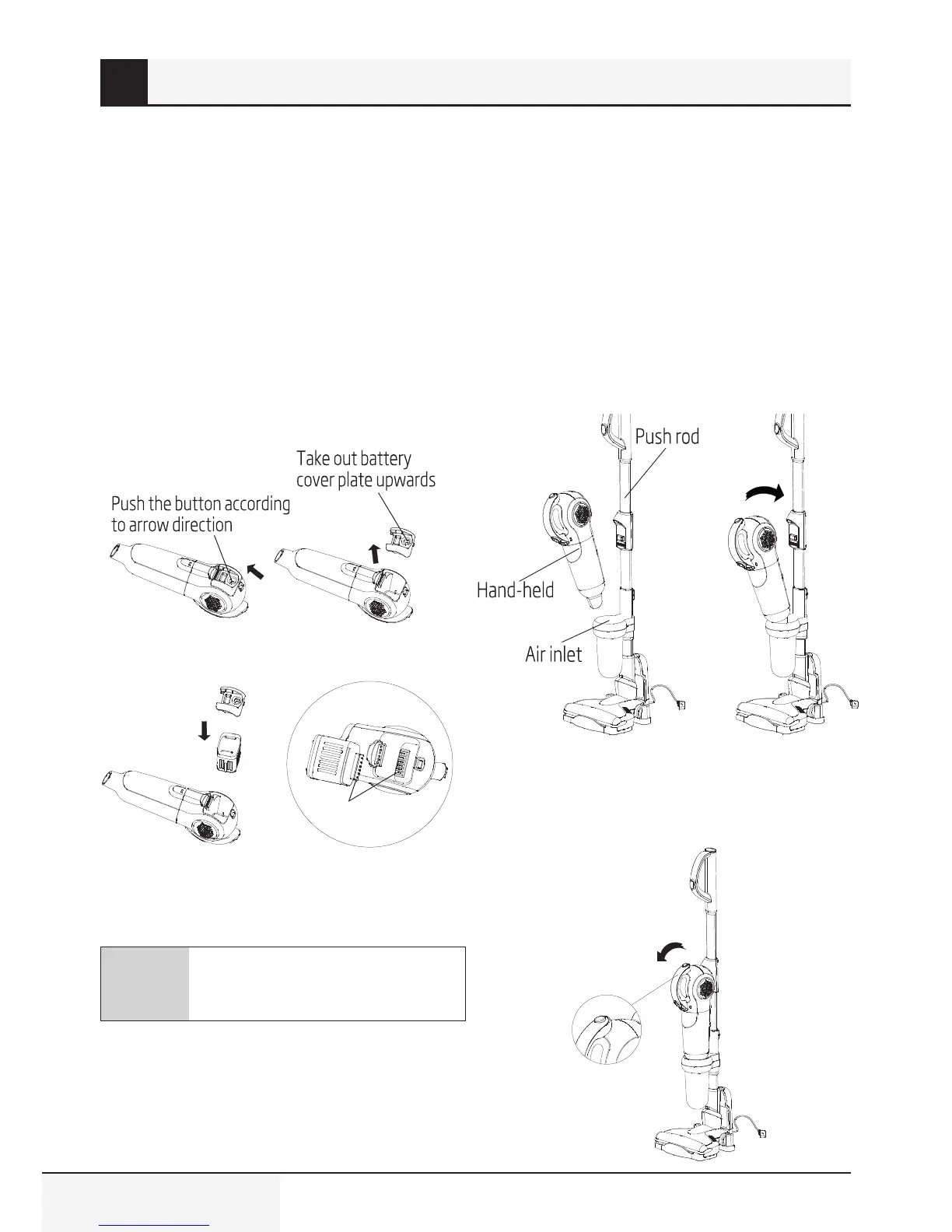 Take out battery cover plate upwards

Push the button according to arrow direction

Push rod

Hand-held

Air inlet