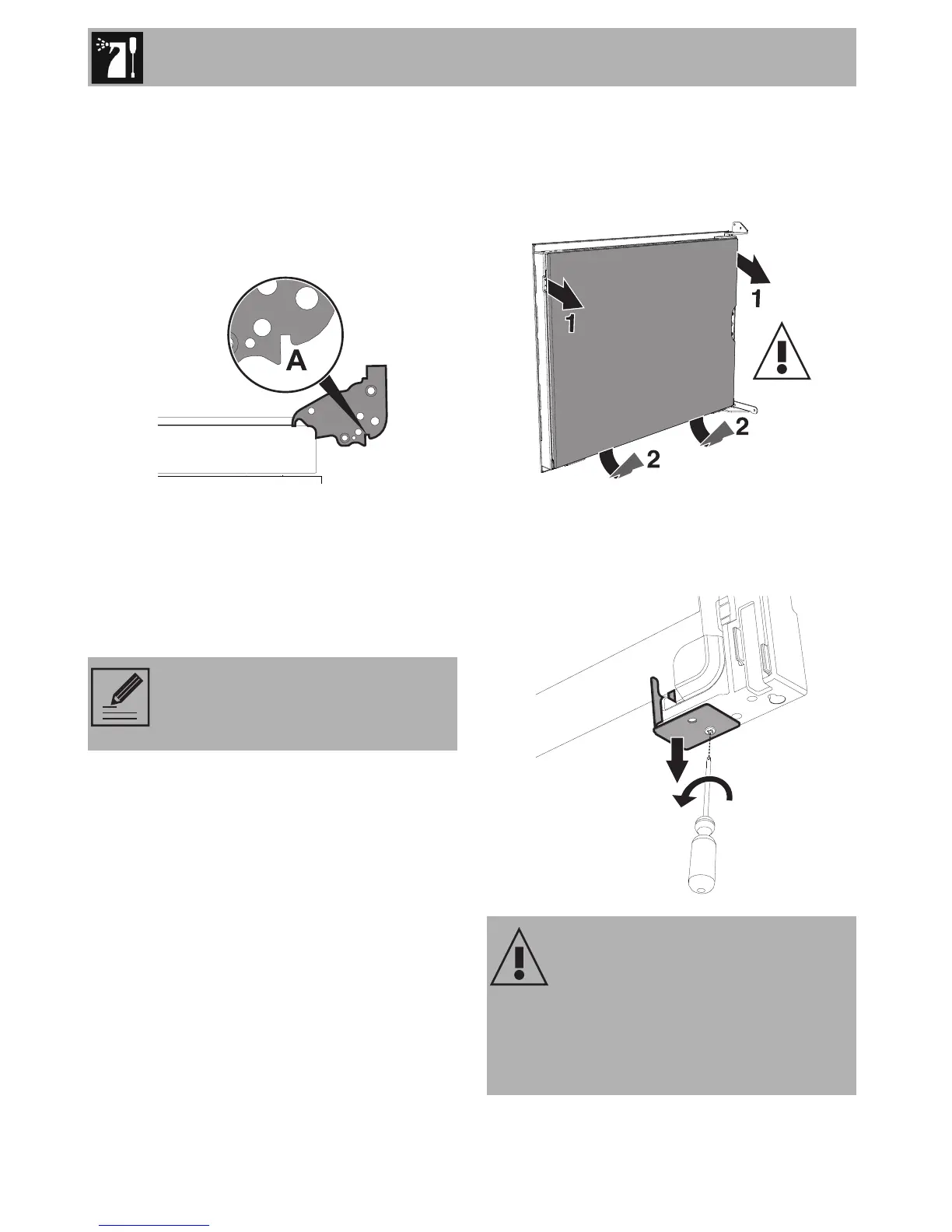 A

1

1

2

2