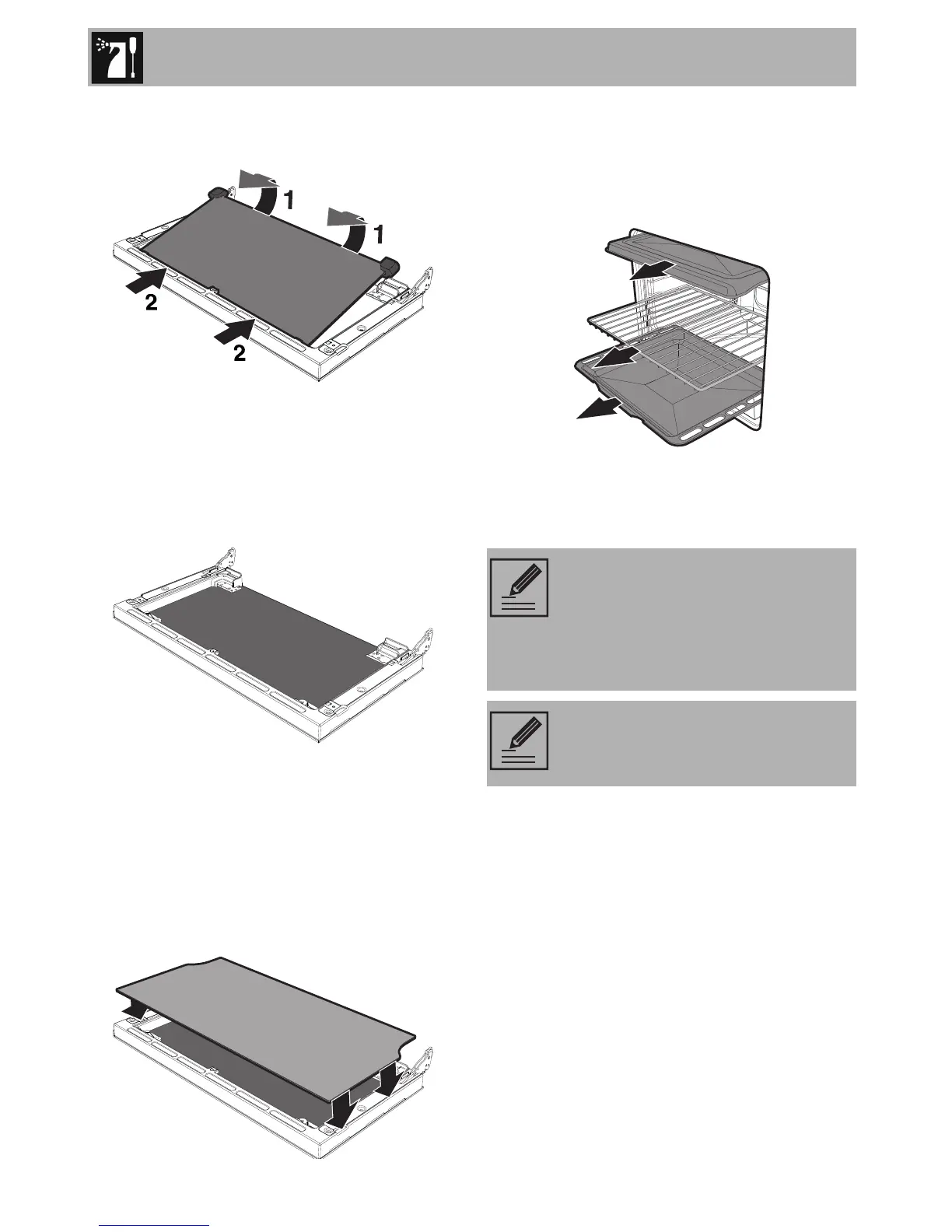 1

1

2

2