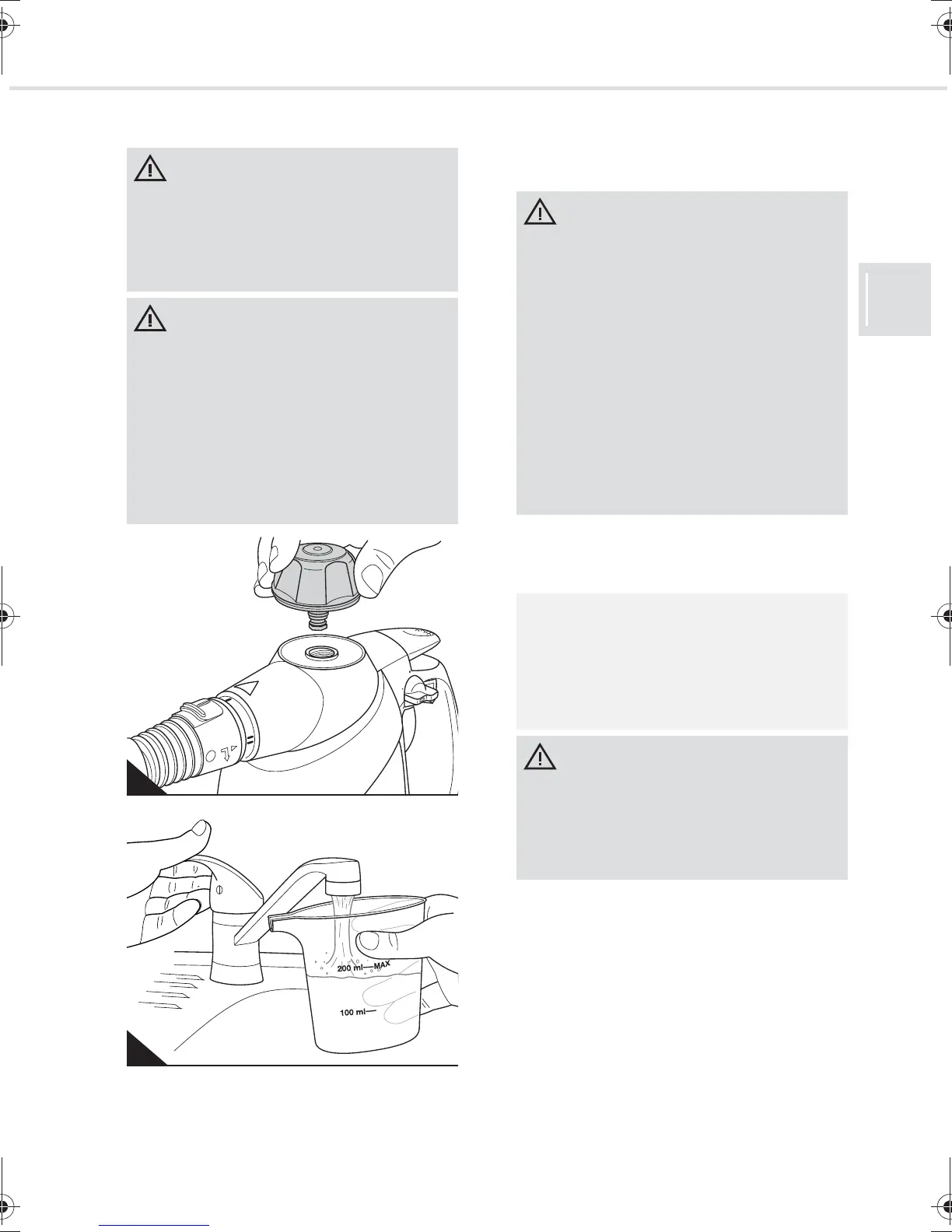 200 ml MAX

100 ml