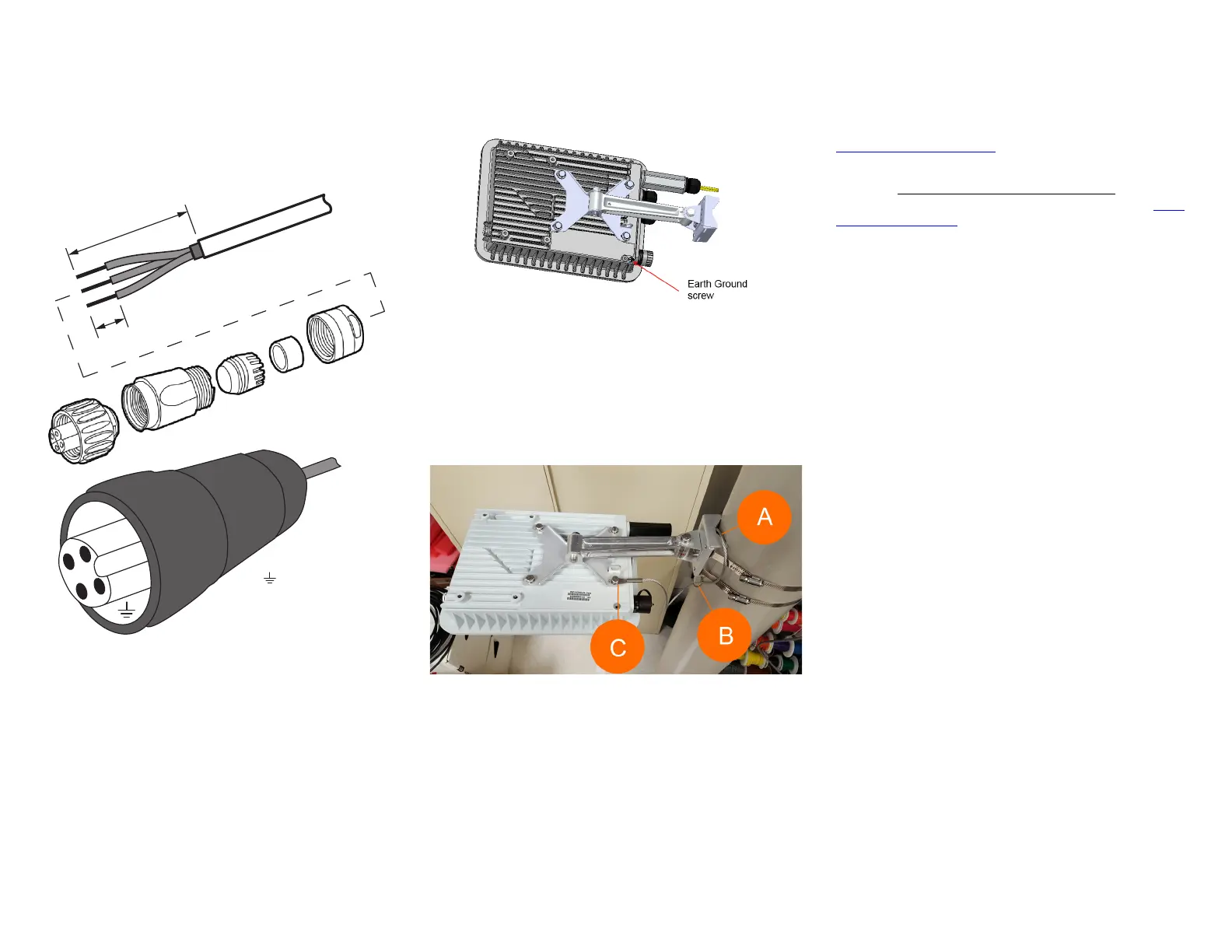 Earth Ground screw

A

B

C