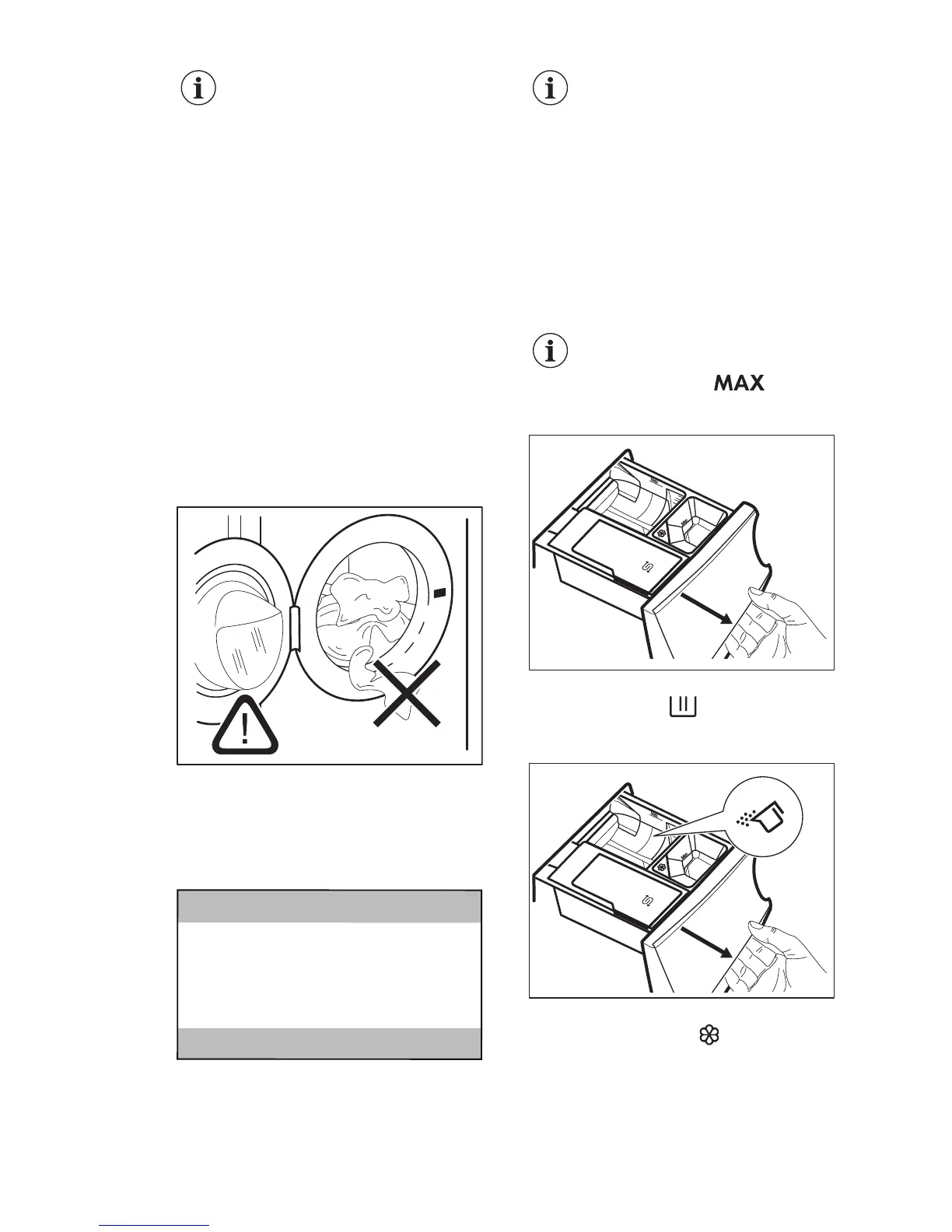 MAX