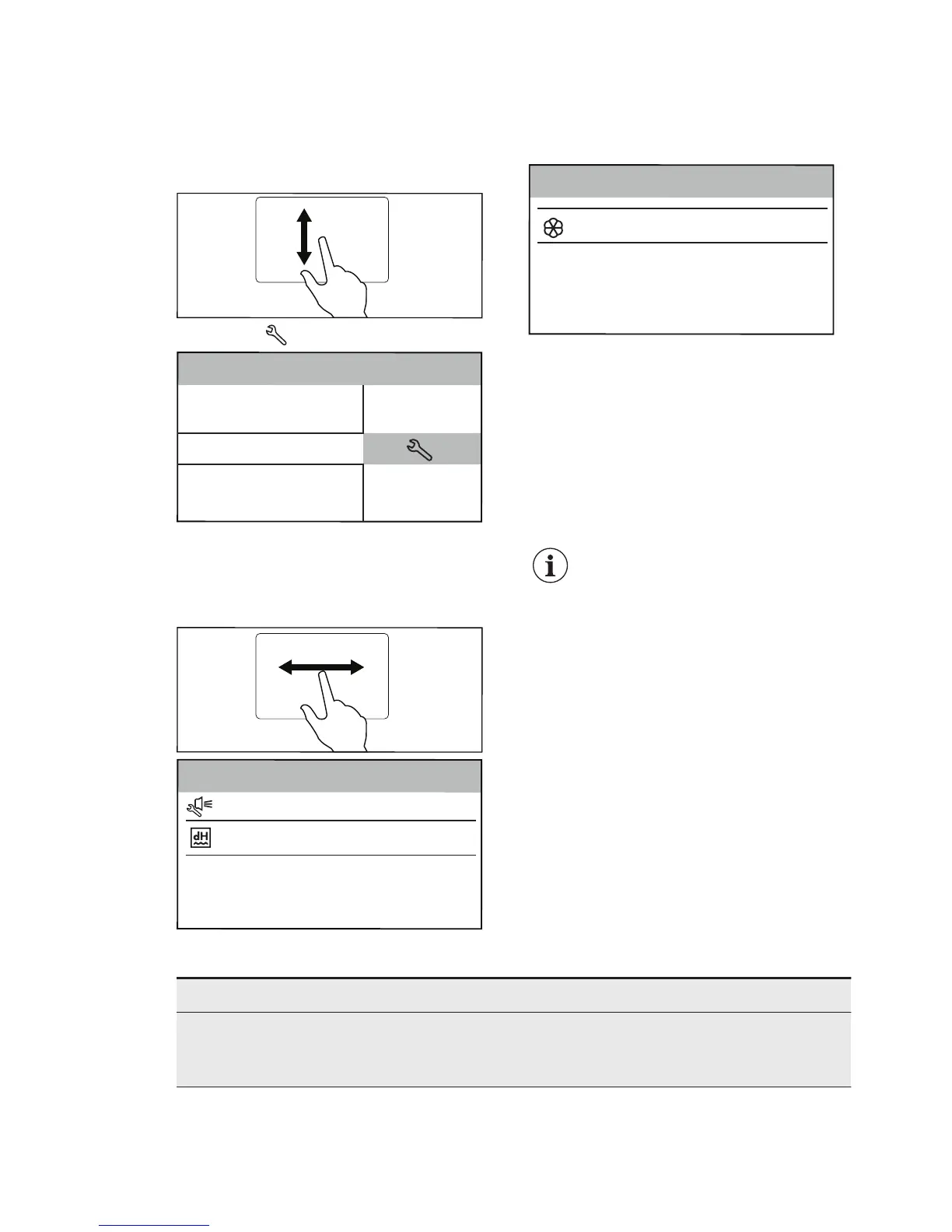 dH