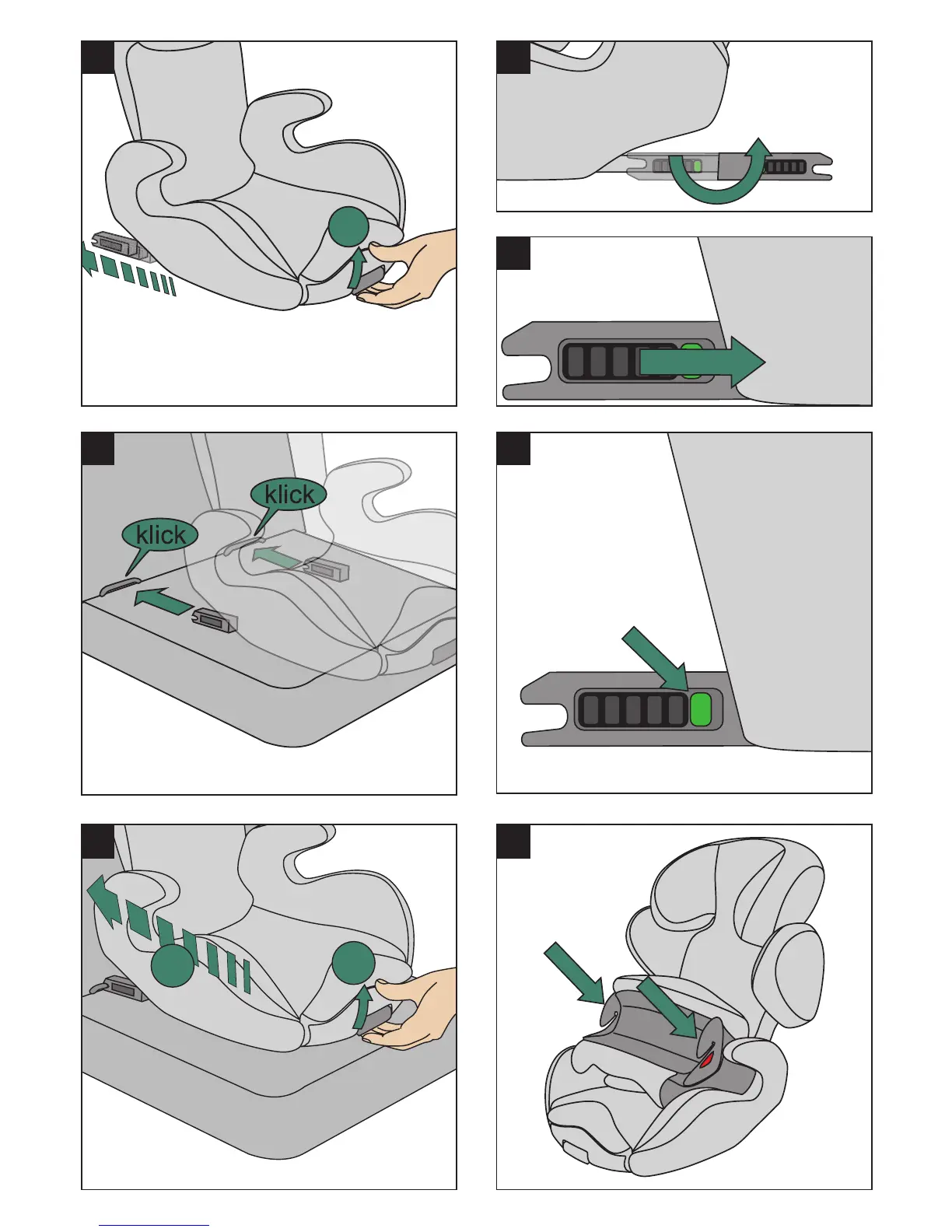 klick

klick