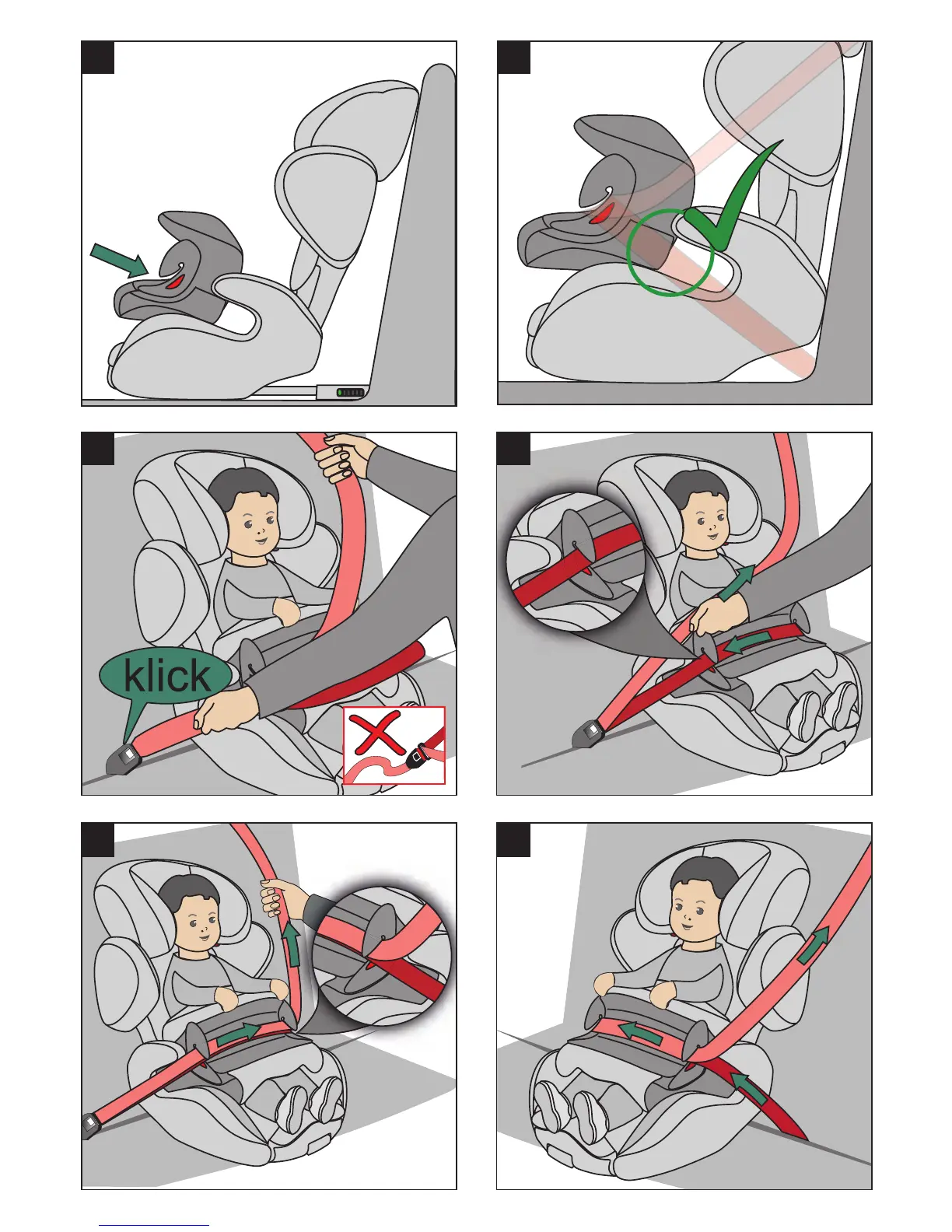 klick