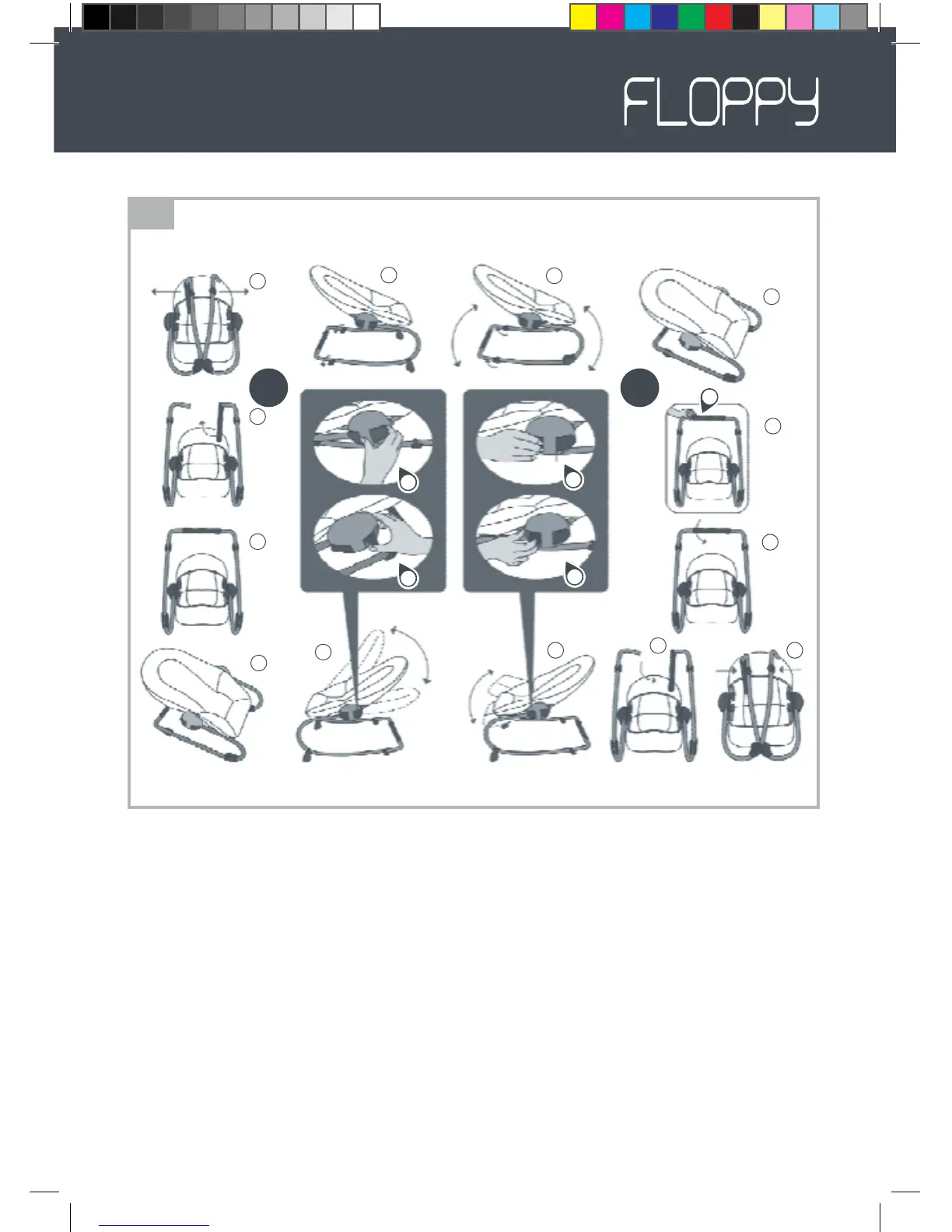 FLOPPY