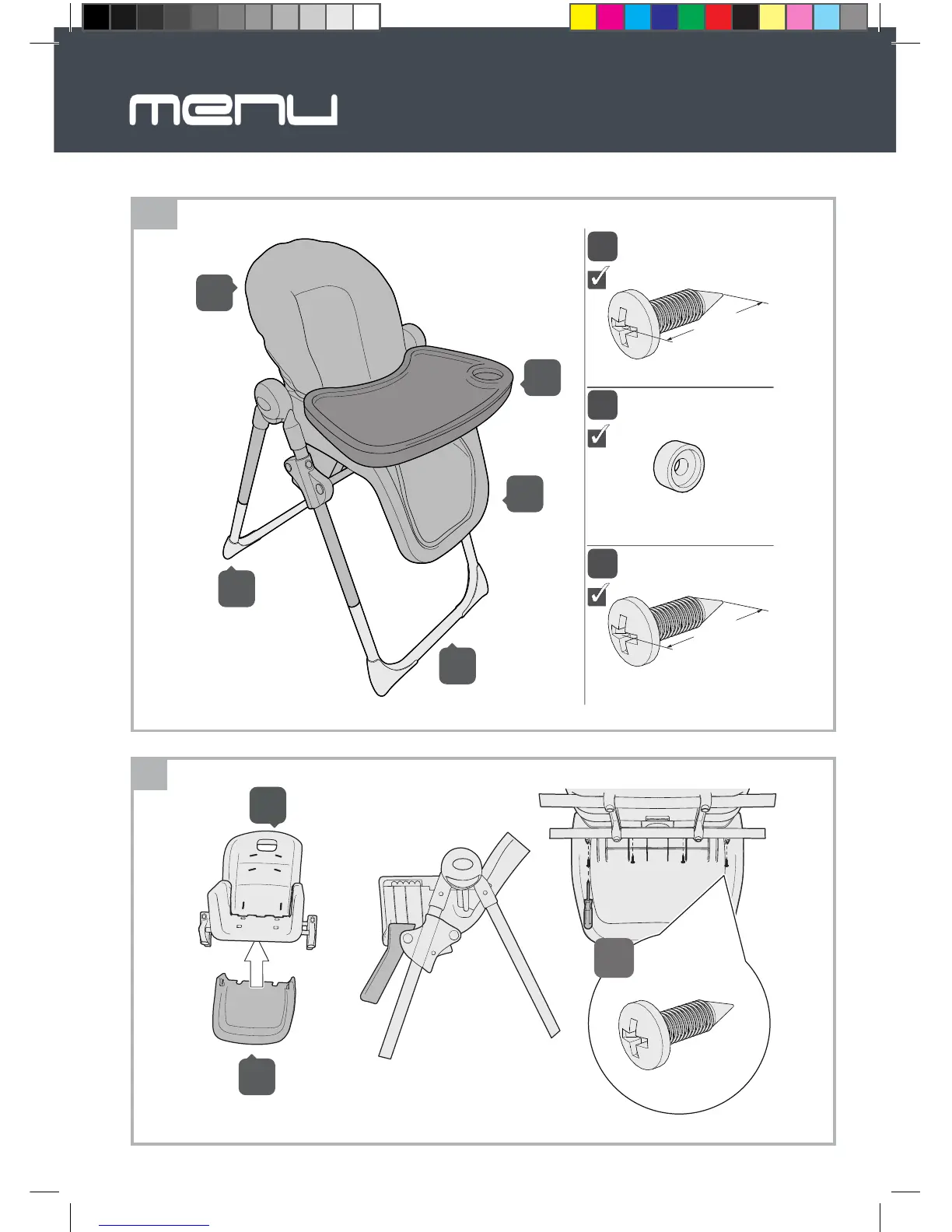 menu