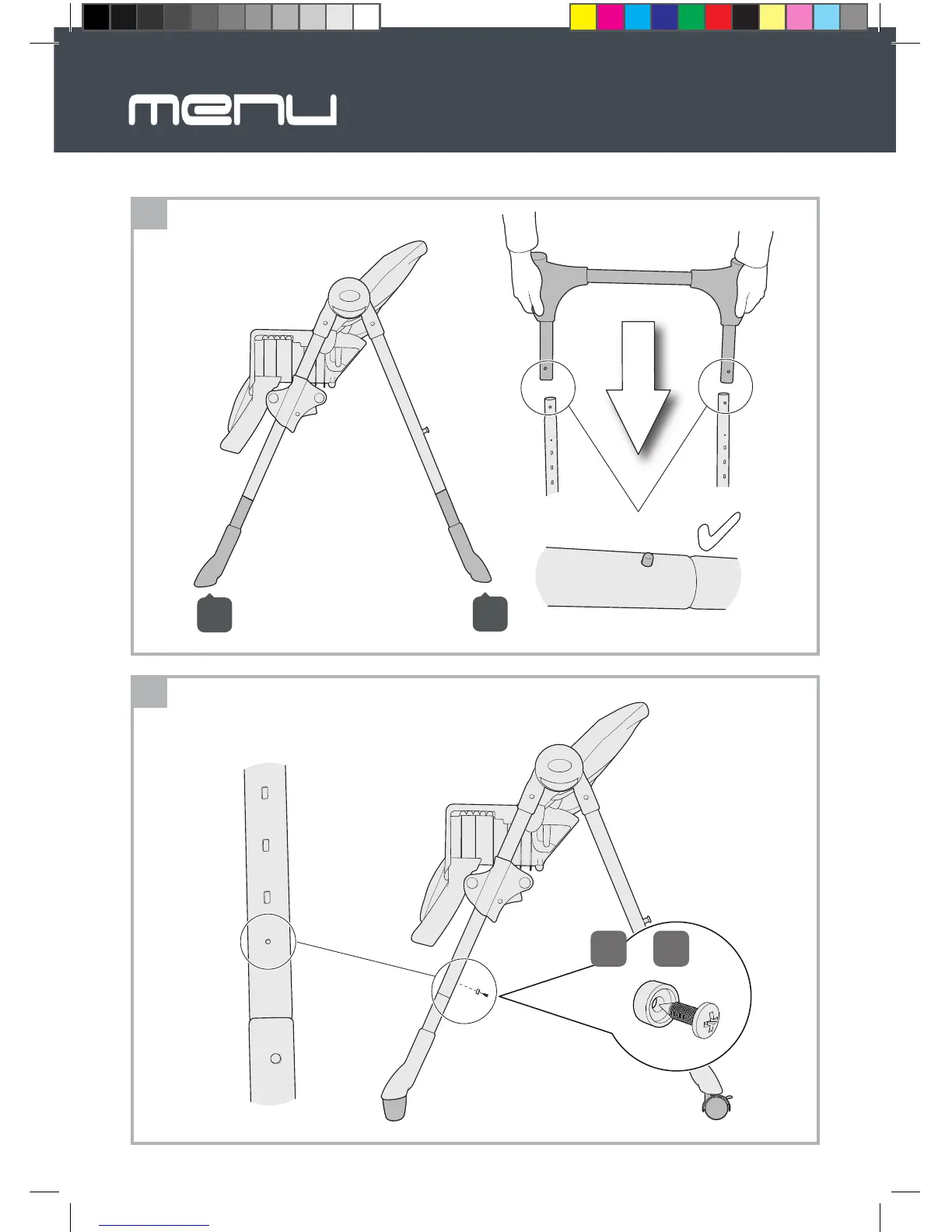 menu