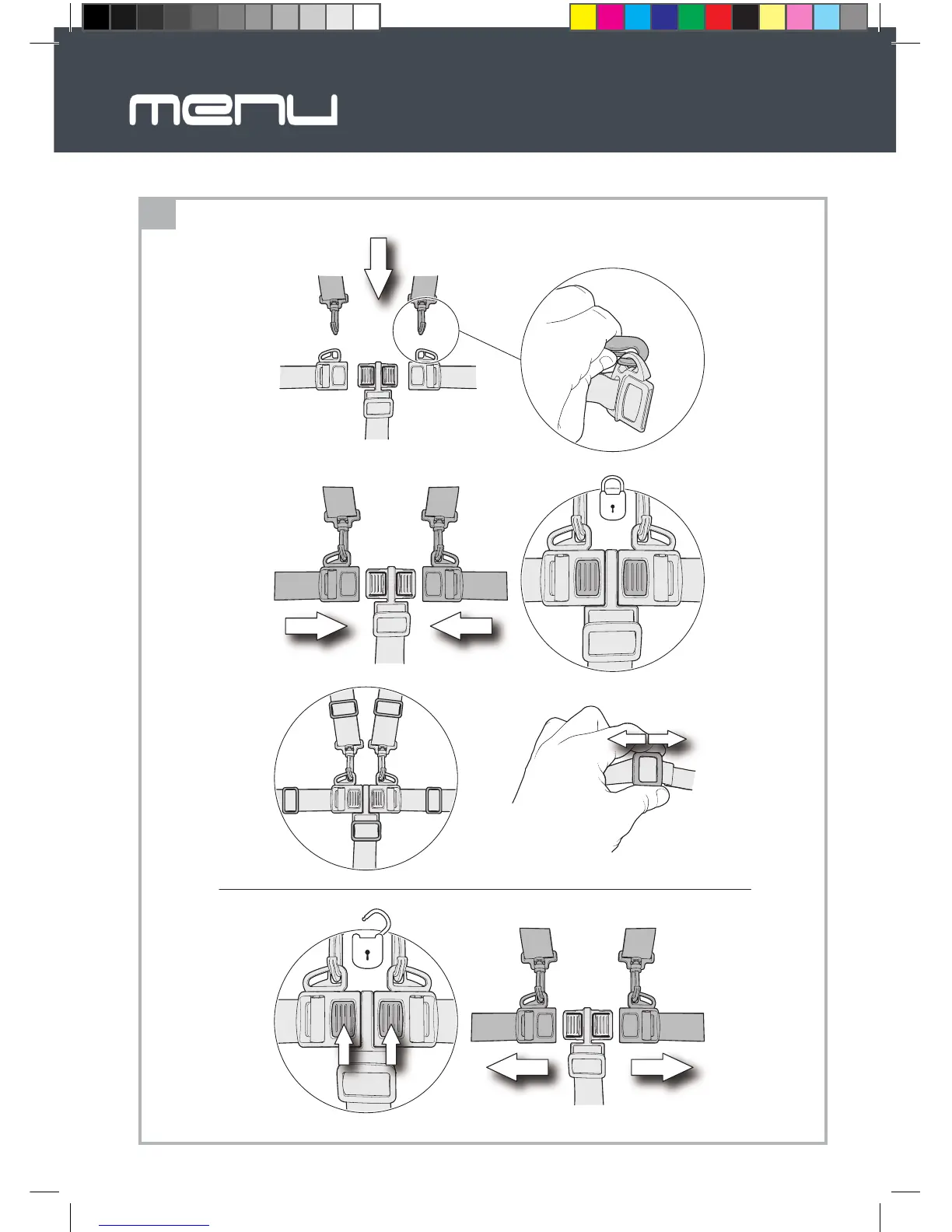 menu