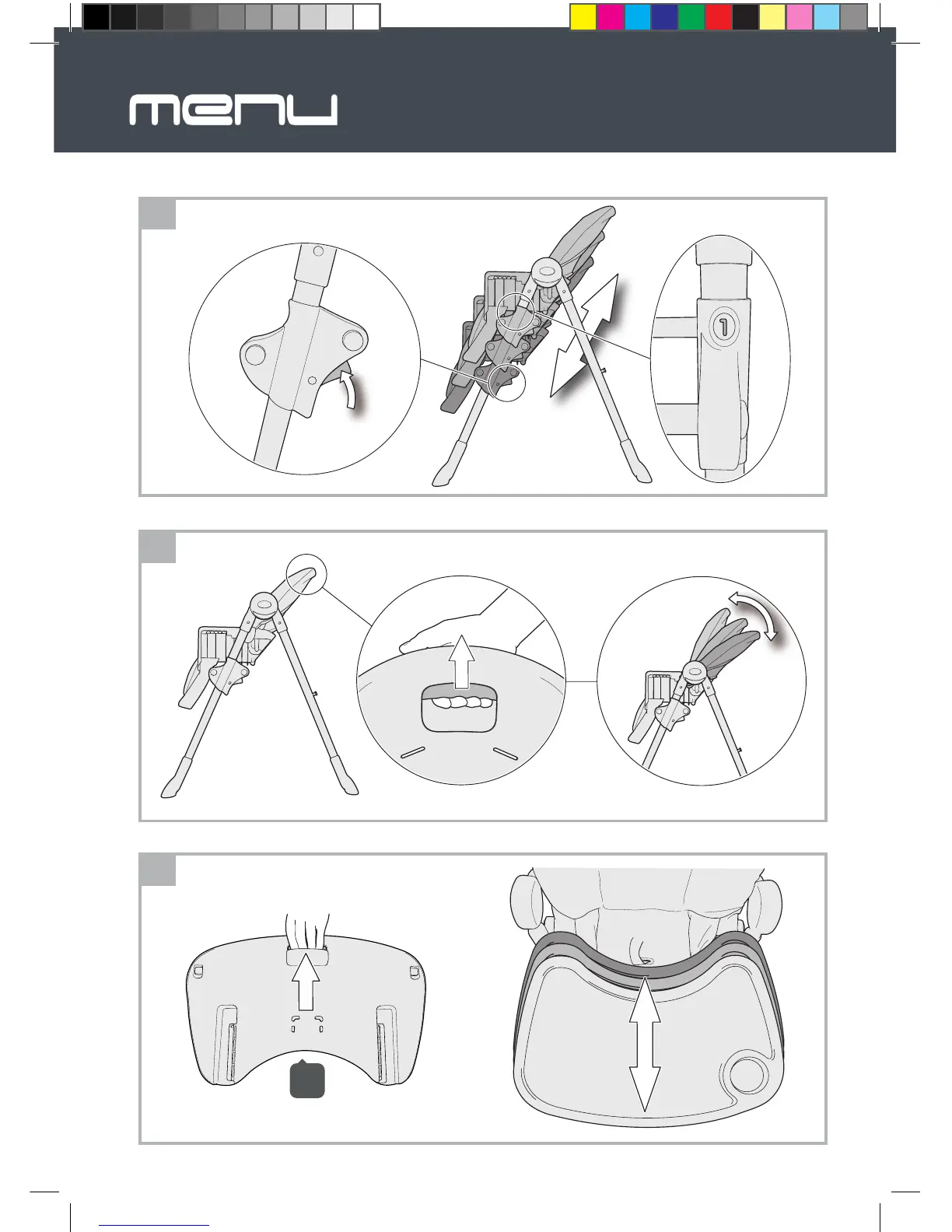 menu

1