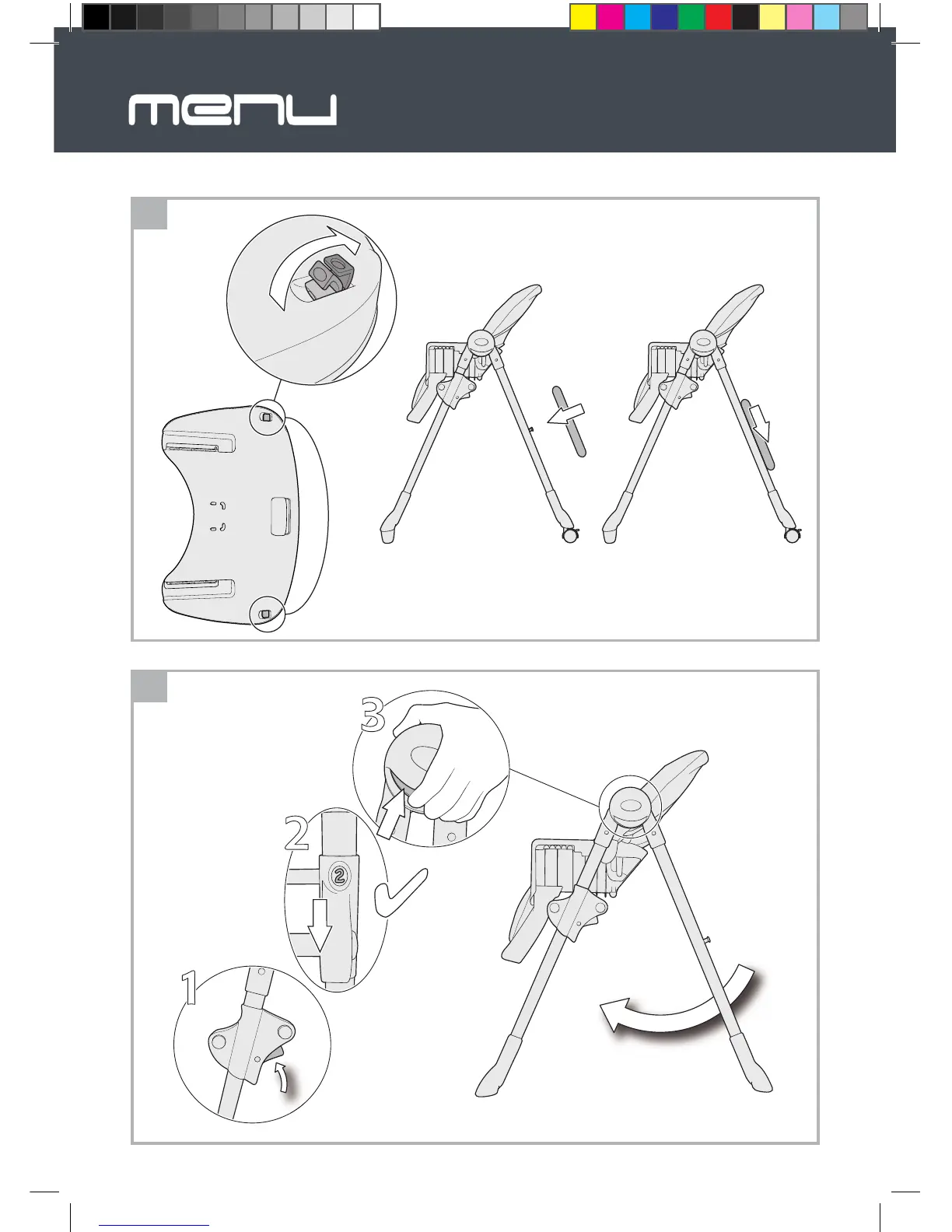 menu

3

2

2

1