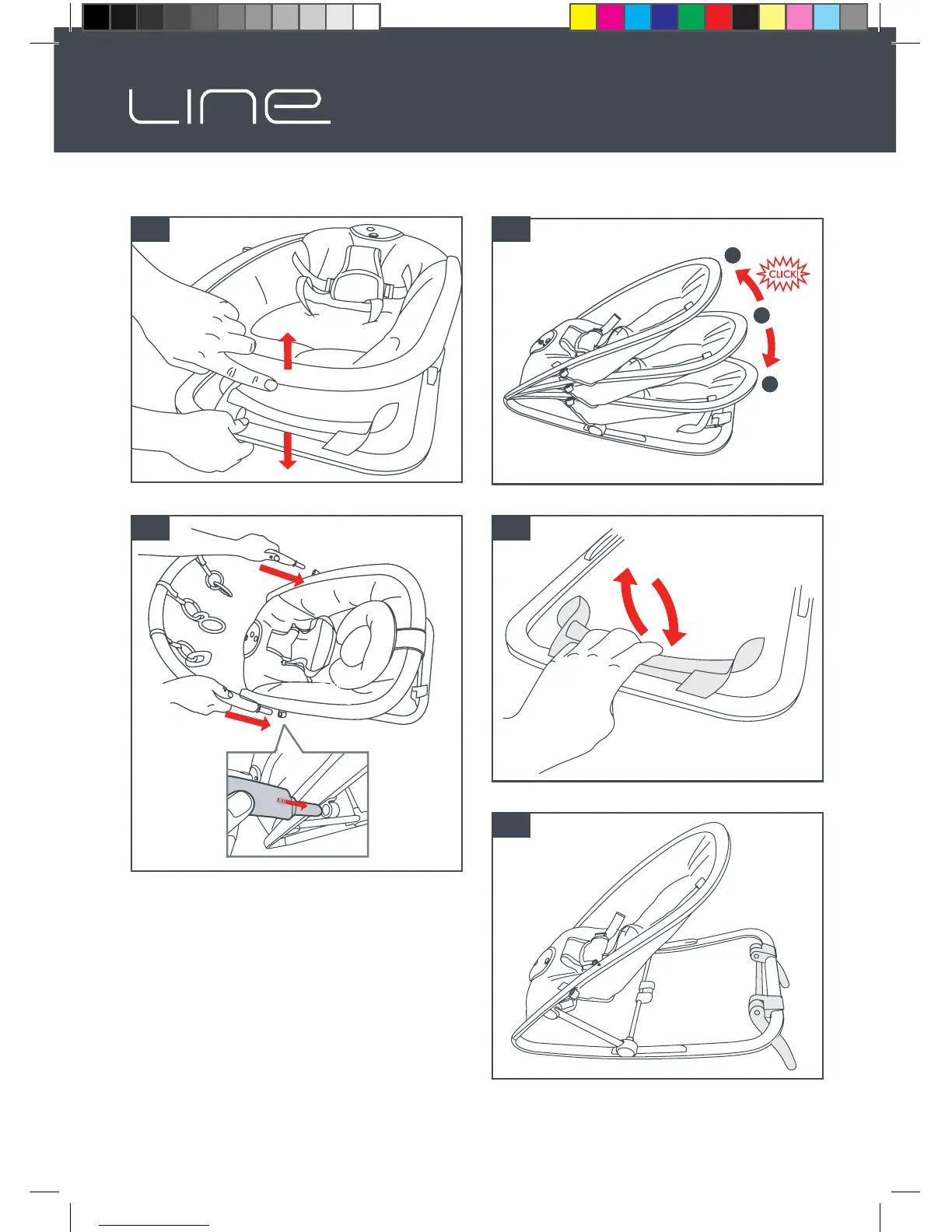 LINE

CLICK!