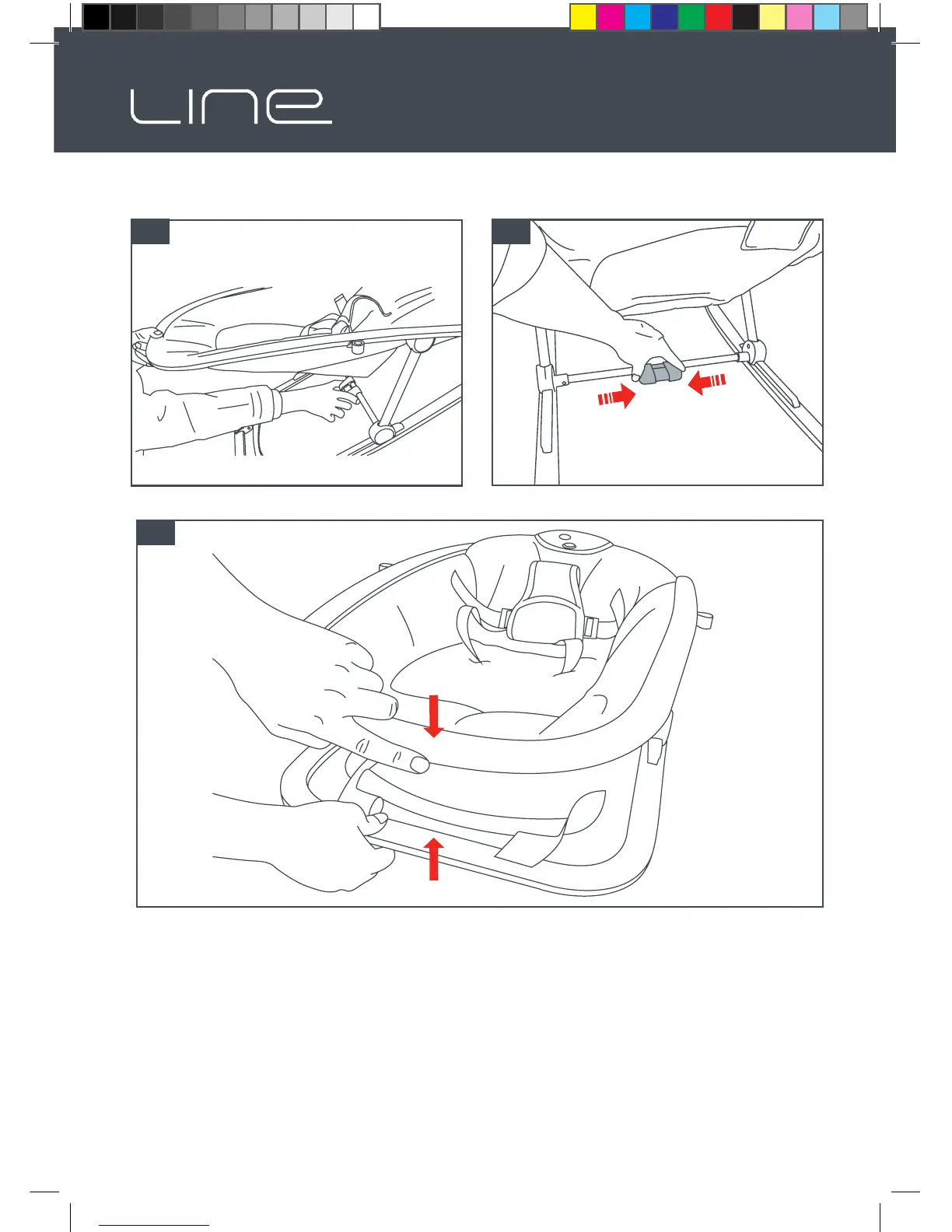 LINE