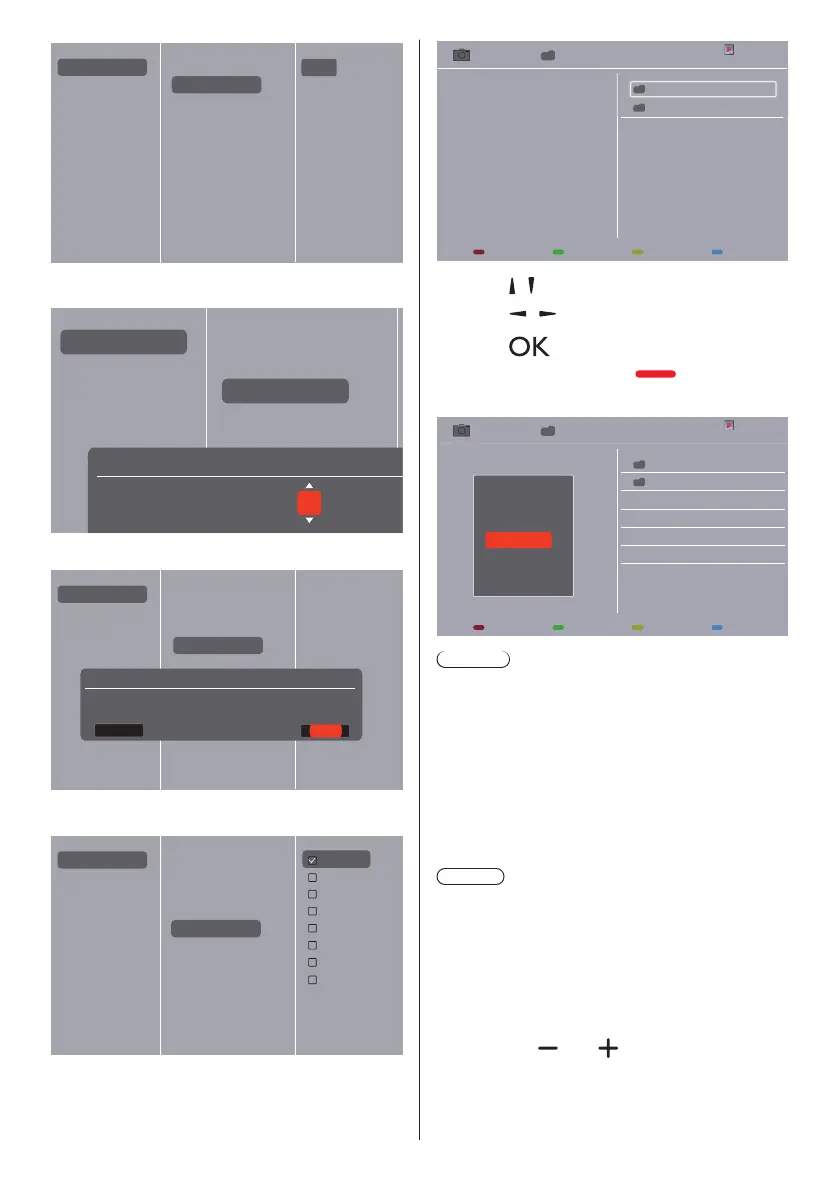 OK