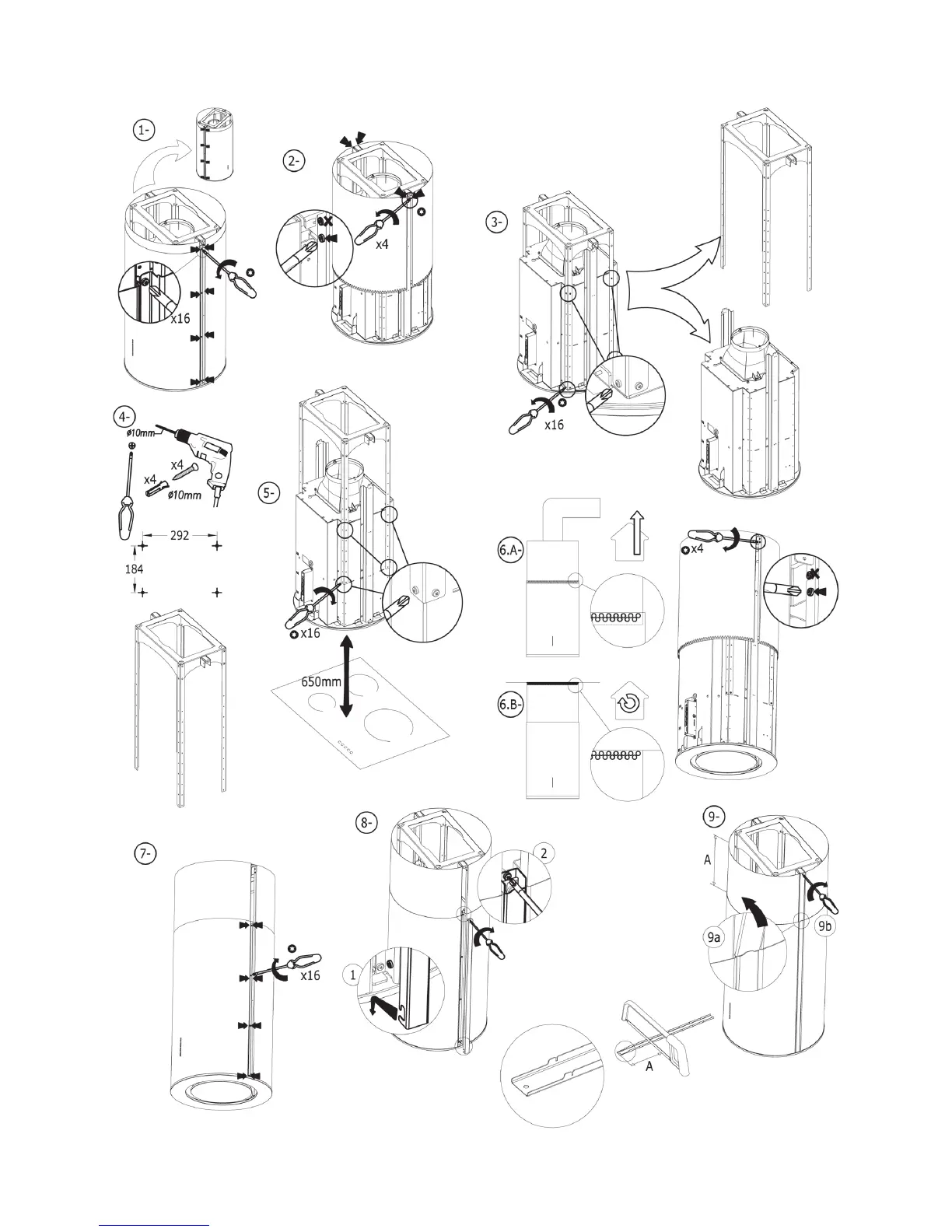 1-
x16
2-
x4
3-
x16
4-
ø10mm
x4
x4
ø10mm
292
184
5-
x16
650mm
6.A-
x4
6.B-
7-
x16
8-
2
1
9-
A
9a
9b
A