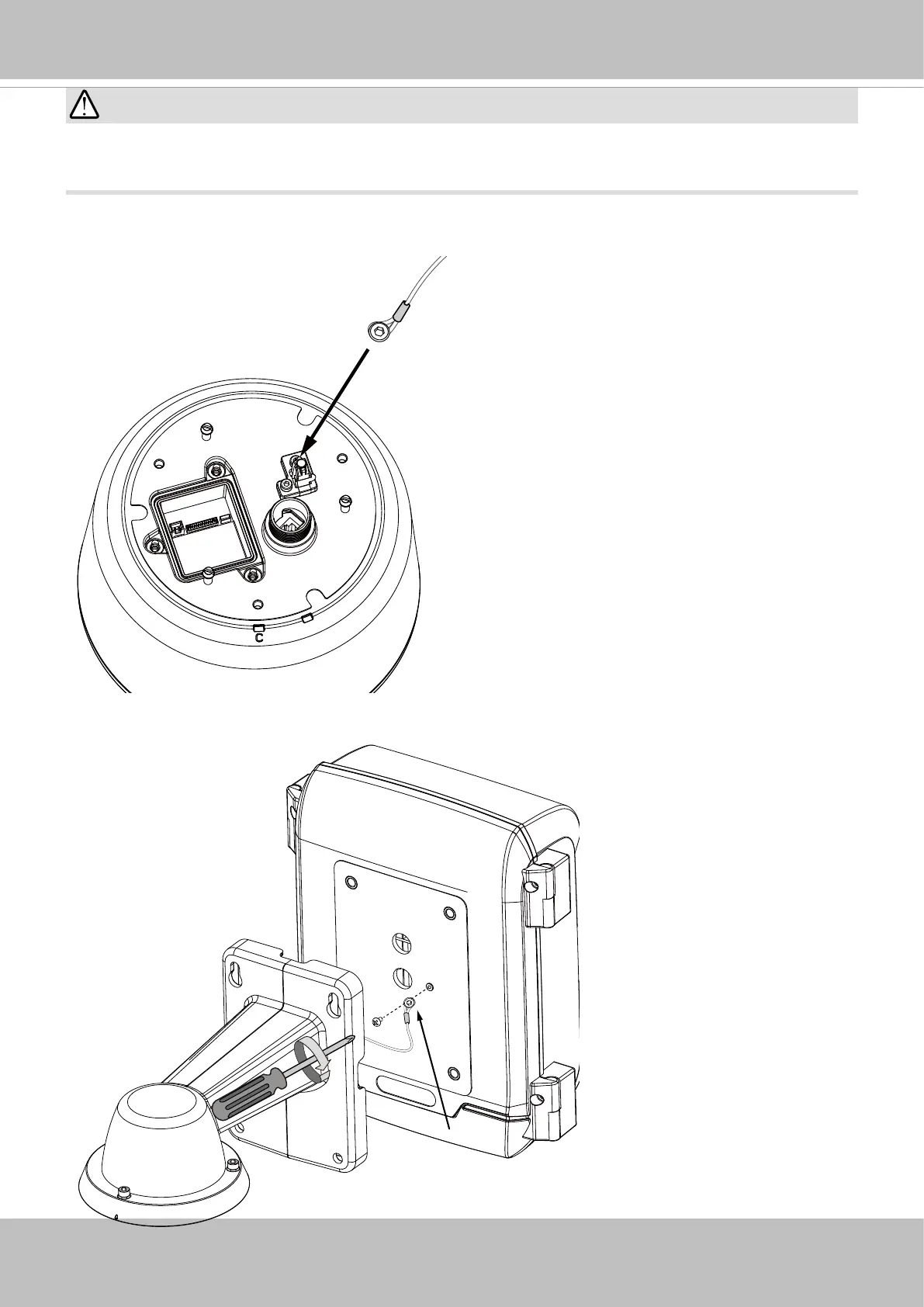 C