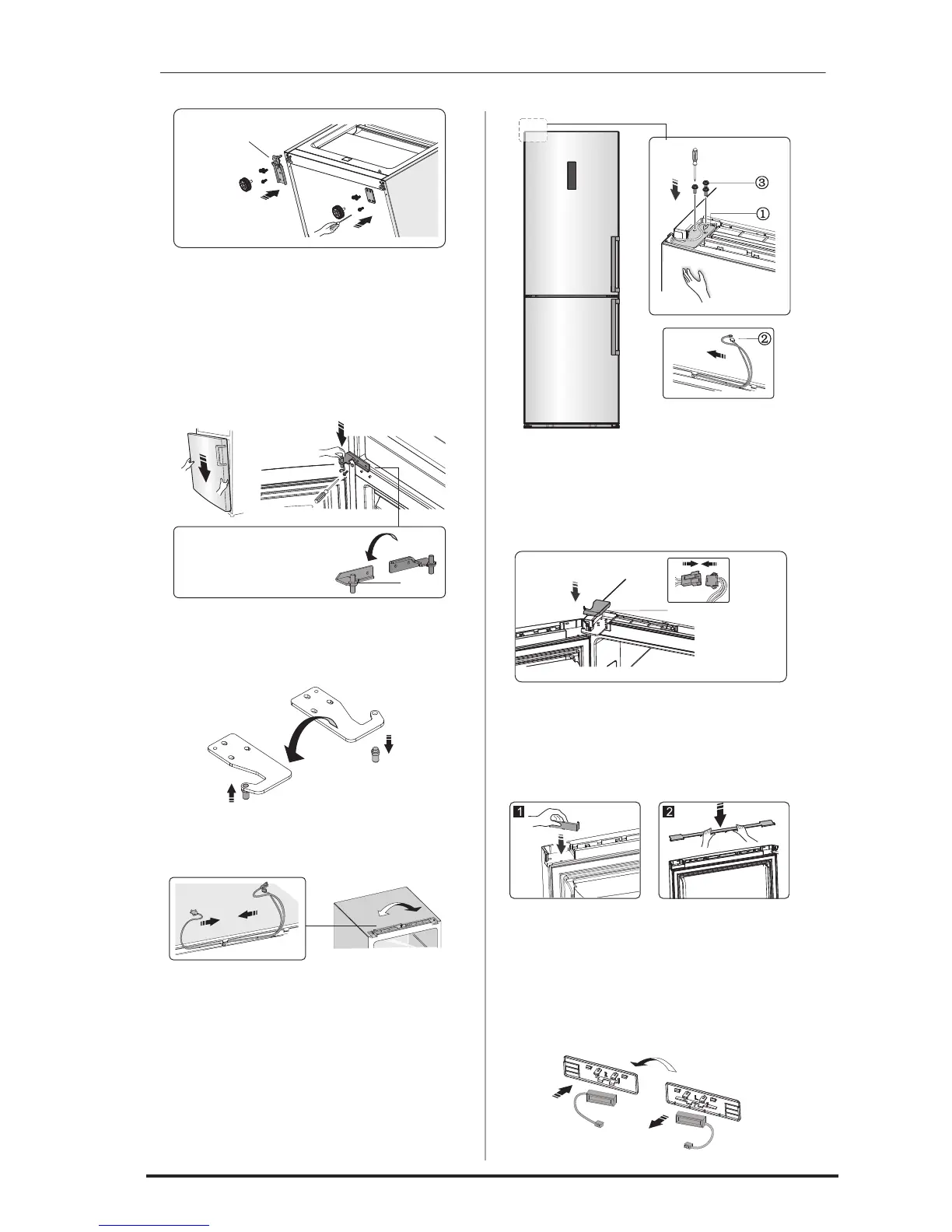 ③

①

②

1

2