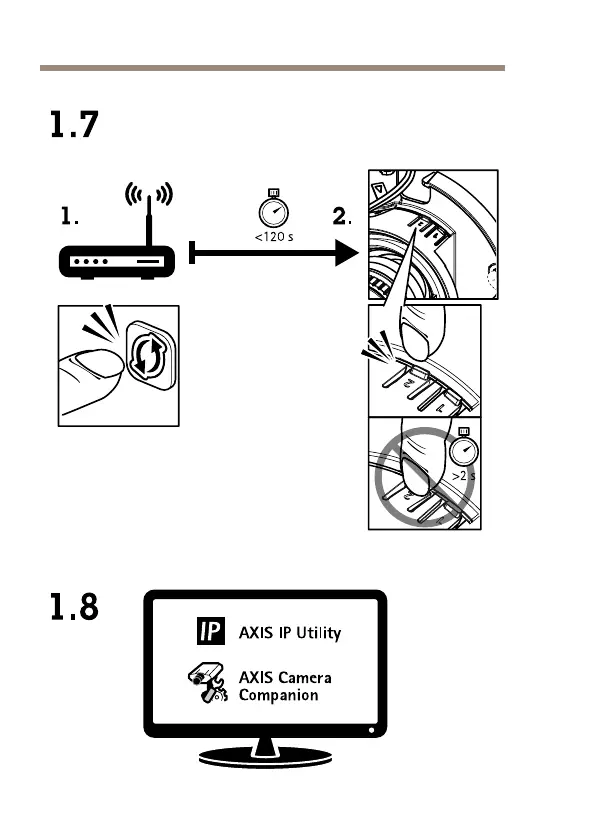 1.7

1.

<120 s

2.

>2 s

1.8

IP AXIS IP Utility

AXIS Camera Companion