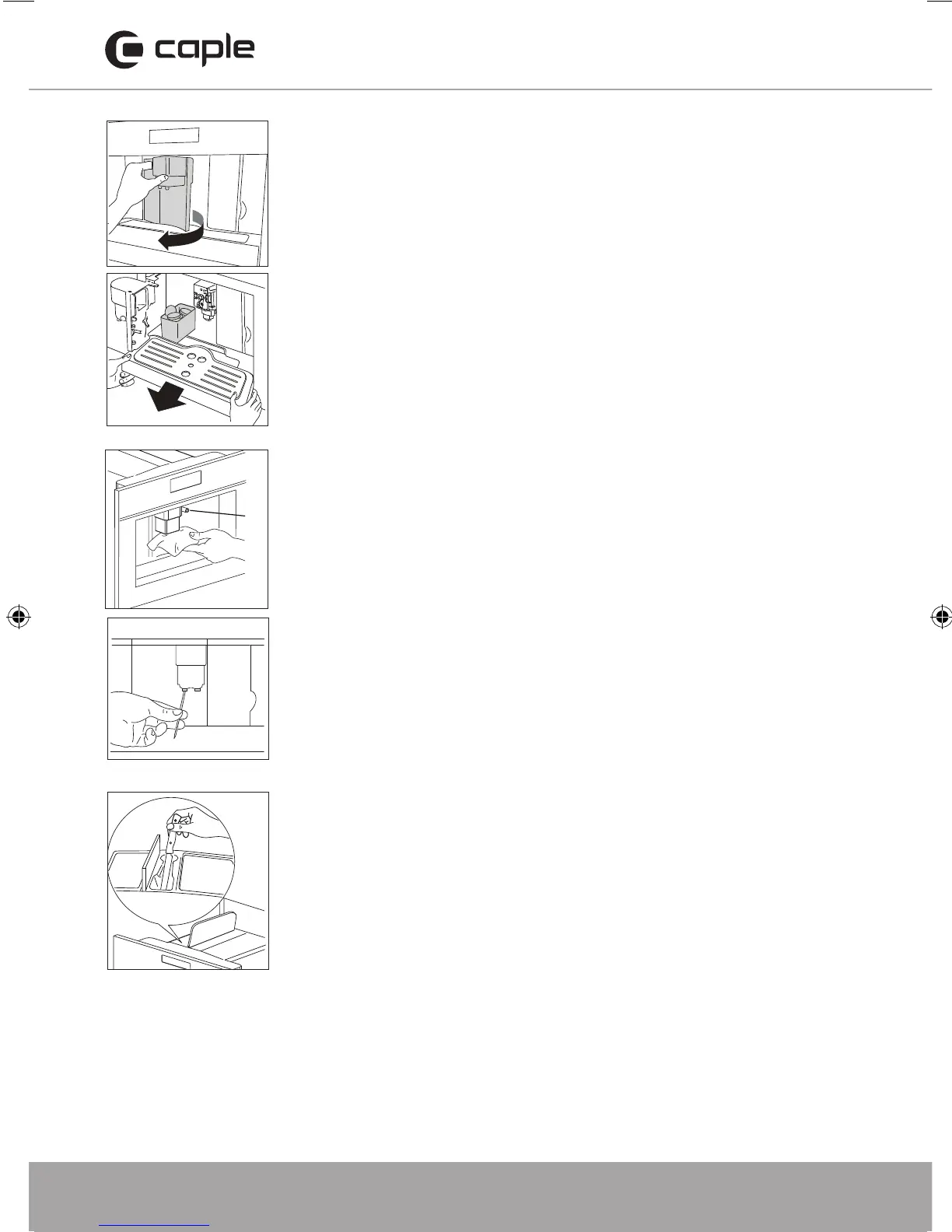 caple