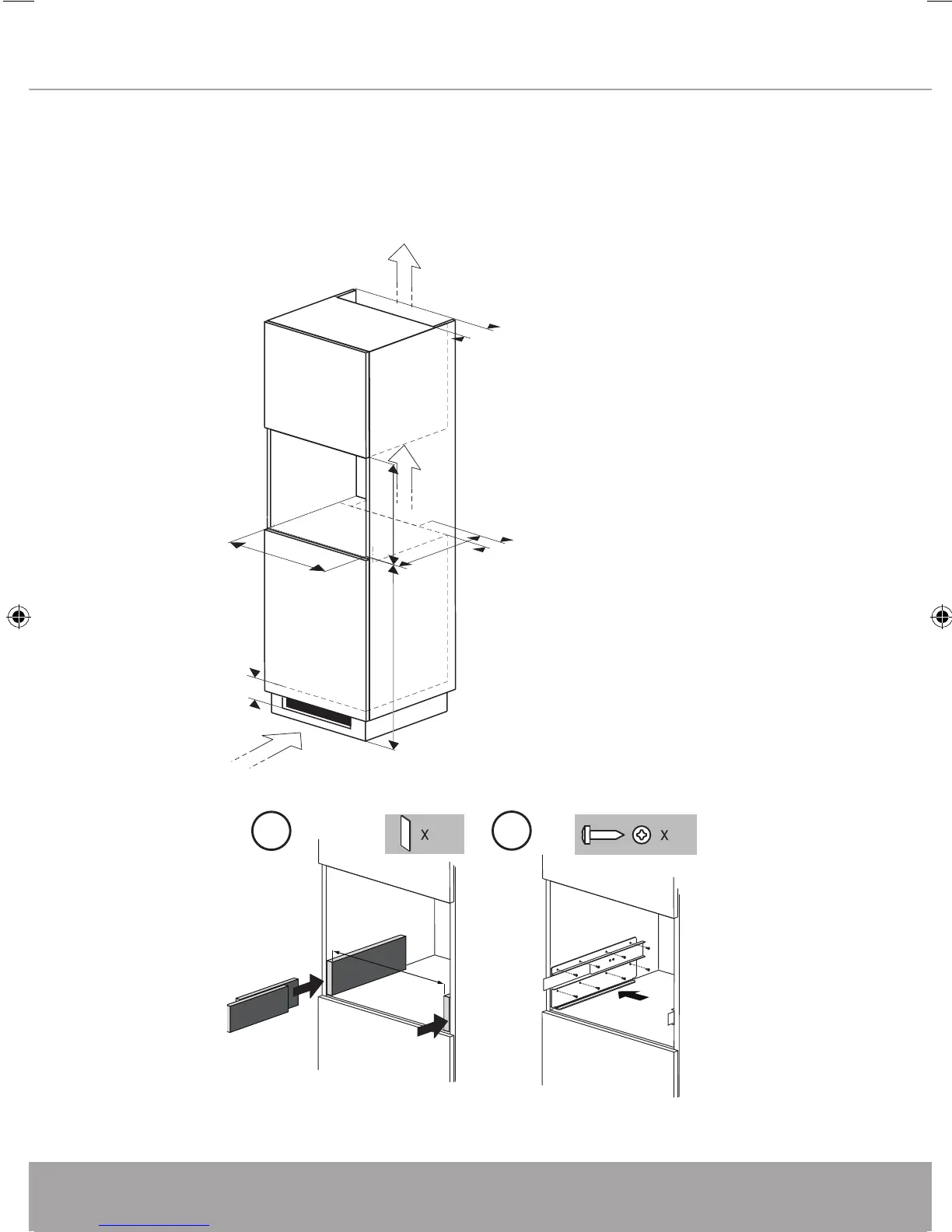 x

x