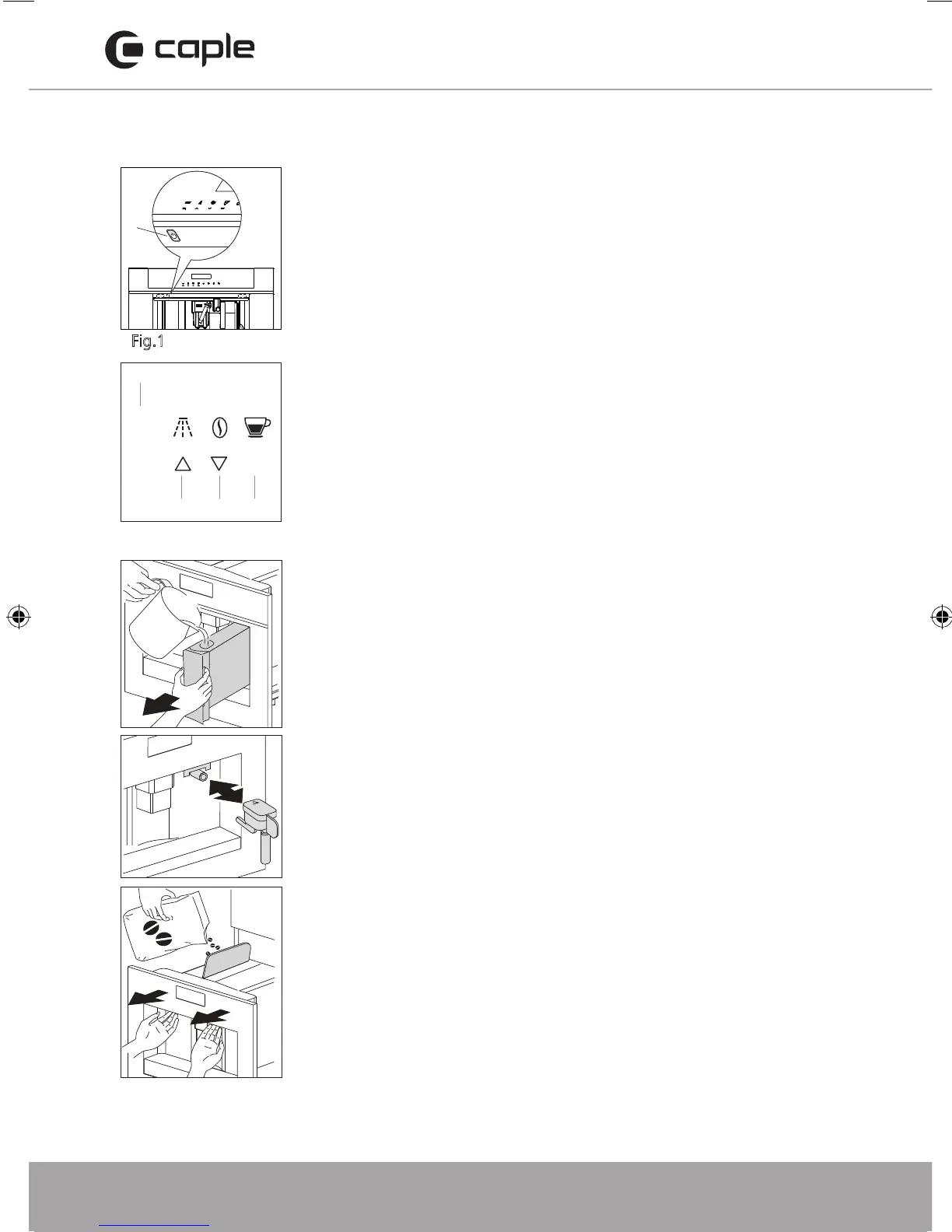 caple

Fig.1