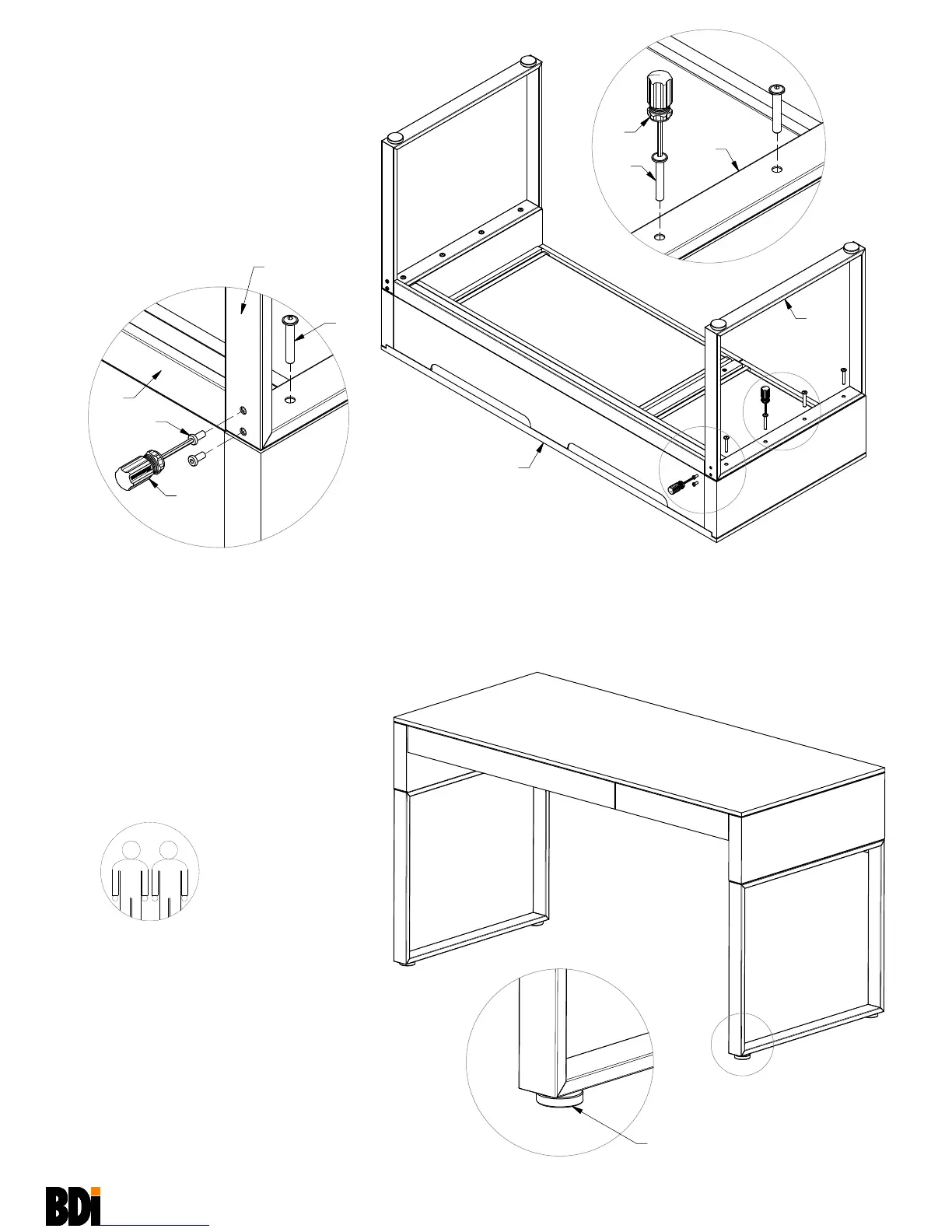 BDi