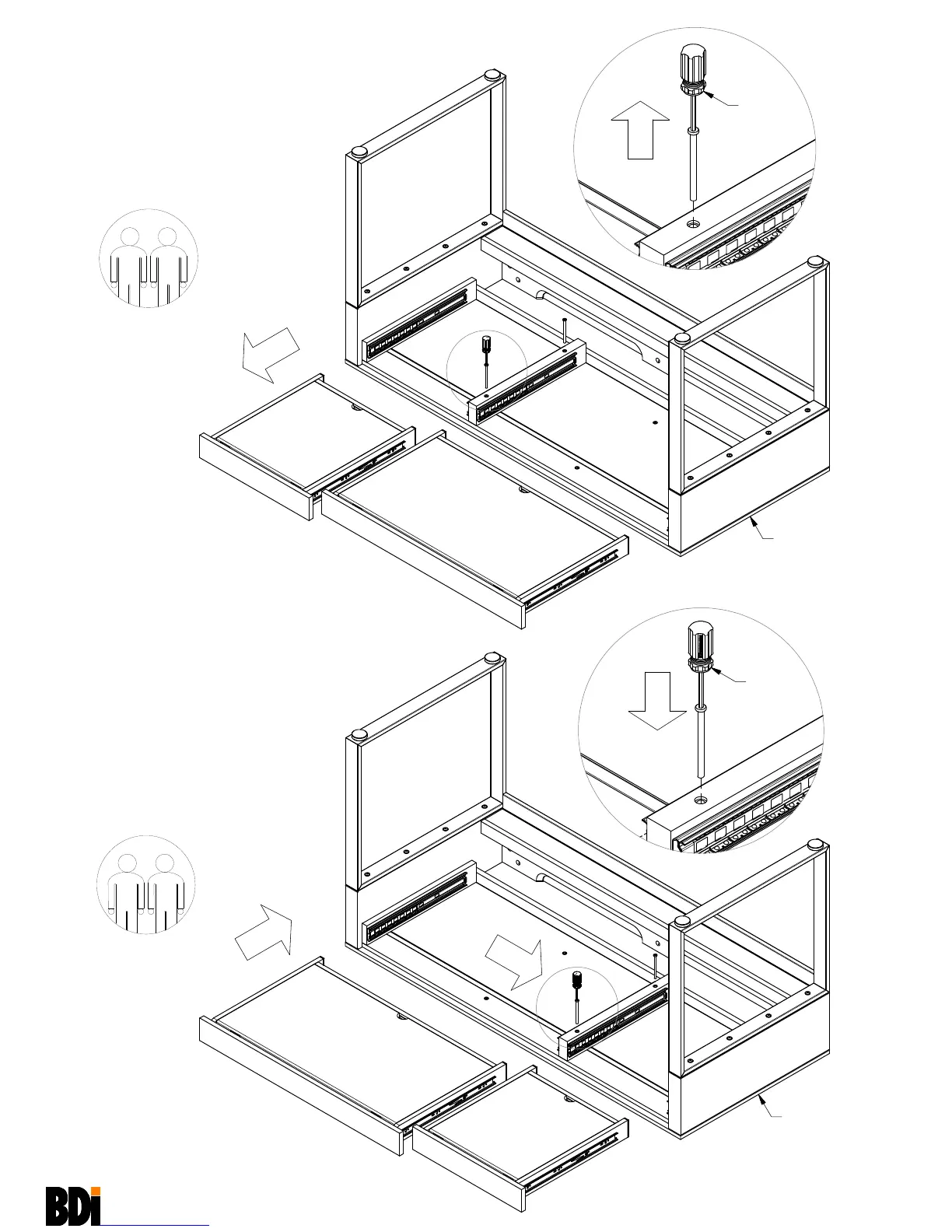 BDi