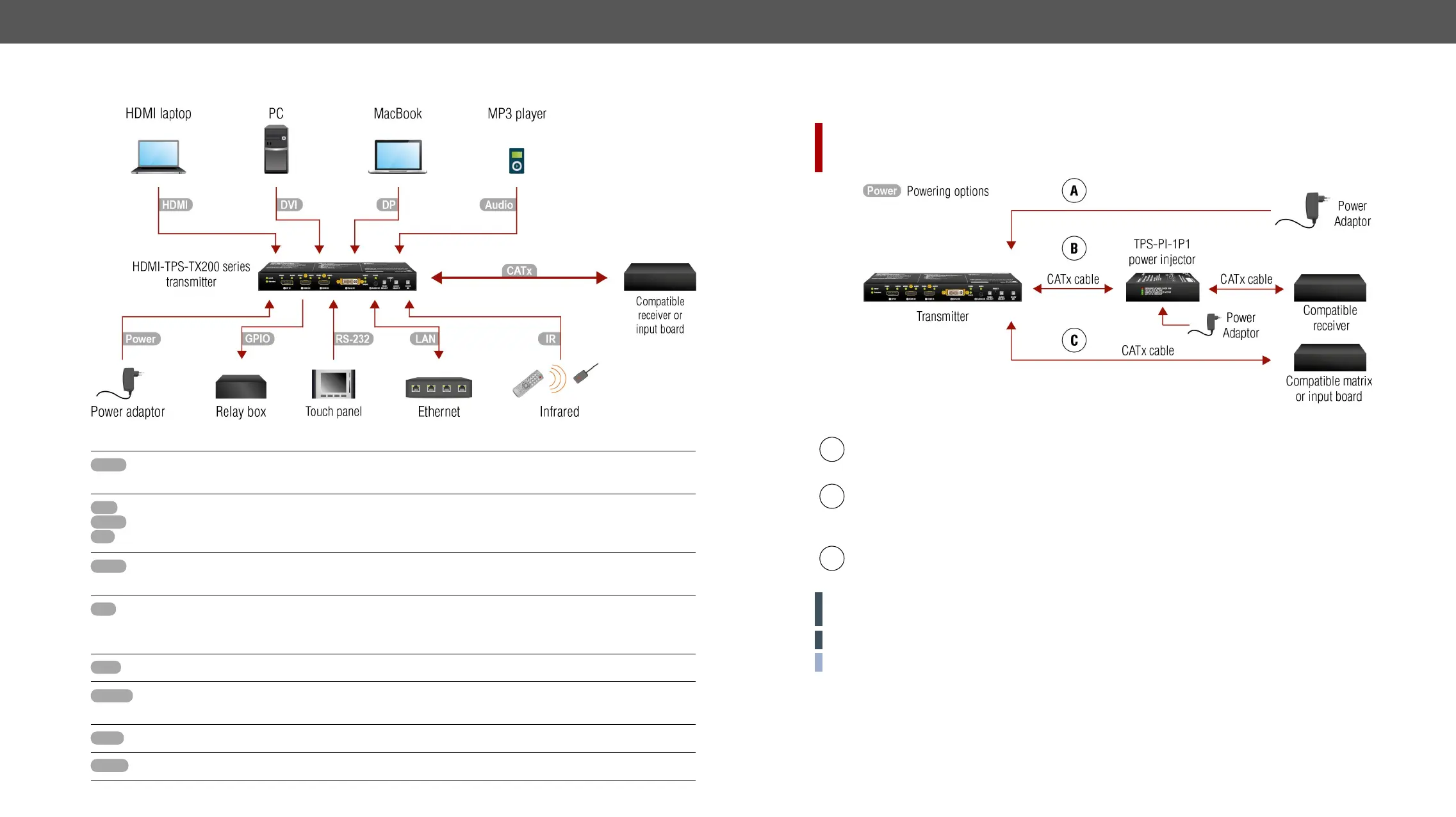 HDMI laptop
PC
MacBook
MP3 player

HDMI
DVI
DP
Audio

HDMI-TPS-TX200 series transmitter

CATx

Compatible receiver or input board

Power
GPIO
RS-232
LAN
IR

Power adaptor
Relay box
Touch panel
Ethernet
Infrared

Power Powering options

A

Power Adaptor

B

TPS-PI-1P1 power injector

CATx cable
CATx cable

Transmitter

Compatible receiver

Power Adaptor

C

CATx cable

Compatible matrix or input board