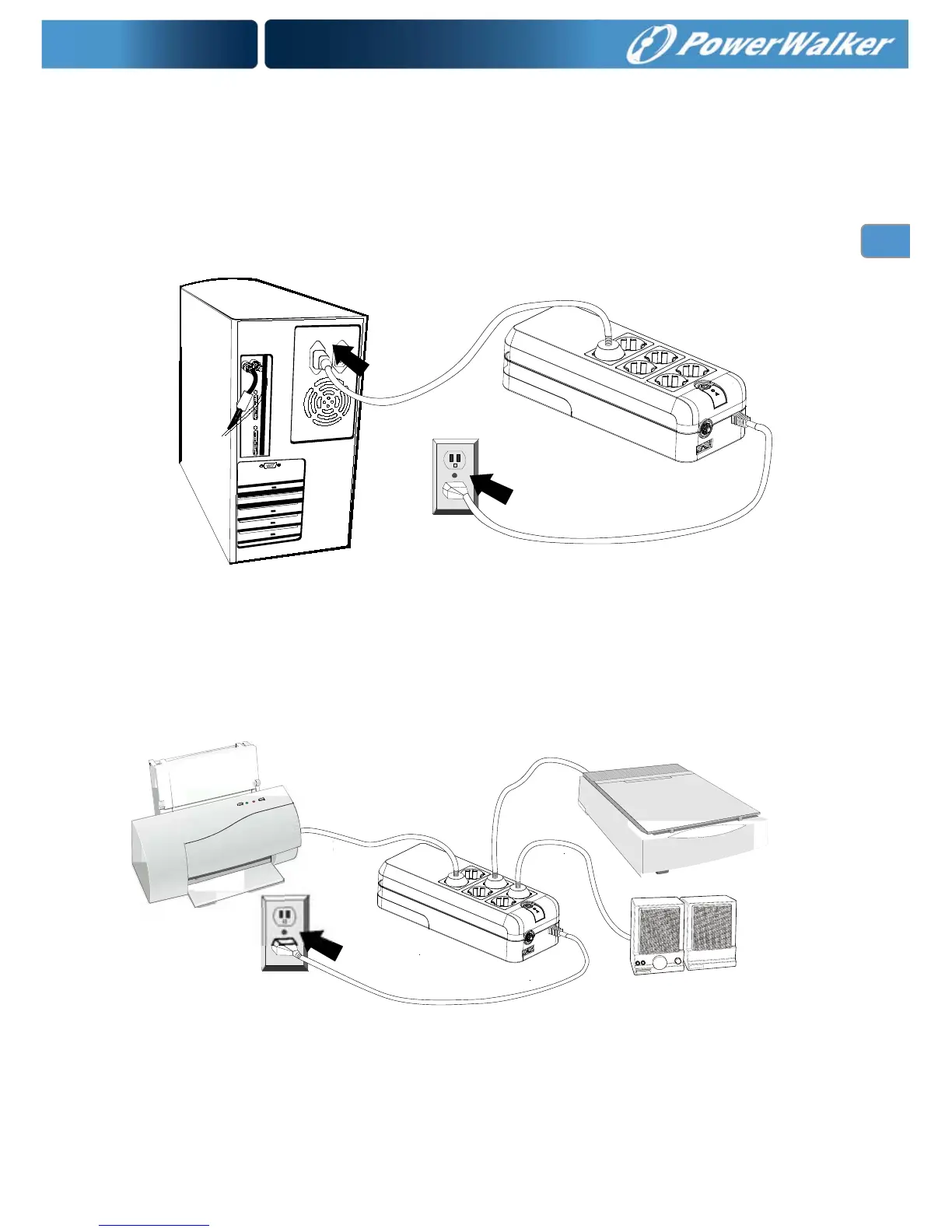 PowerWalker