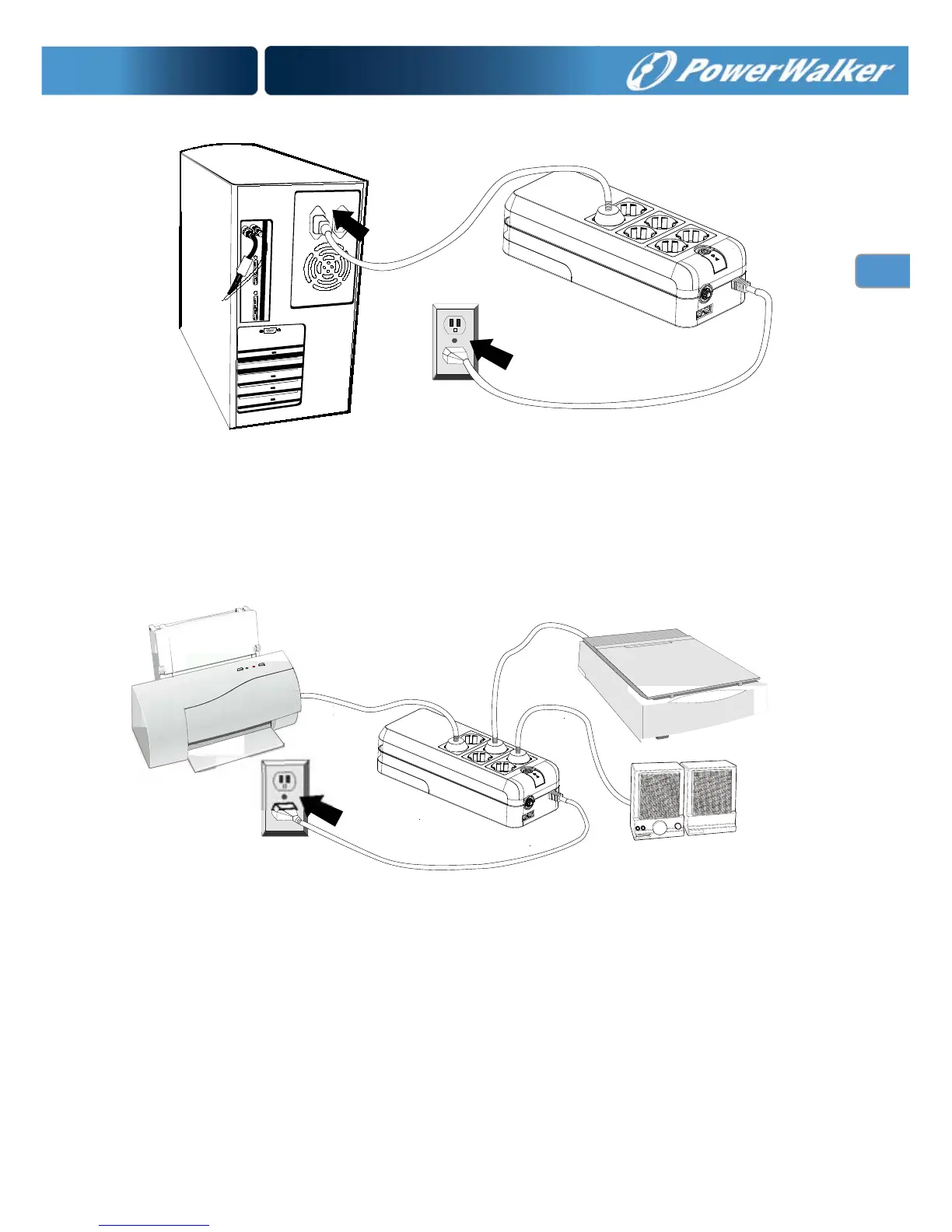 PowerWalker