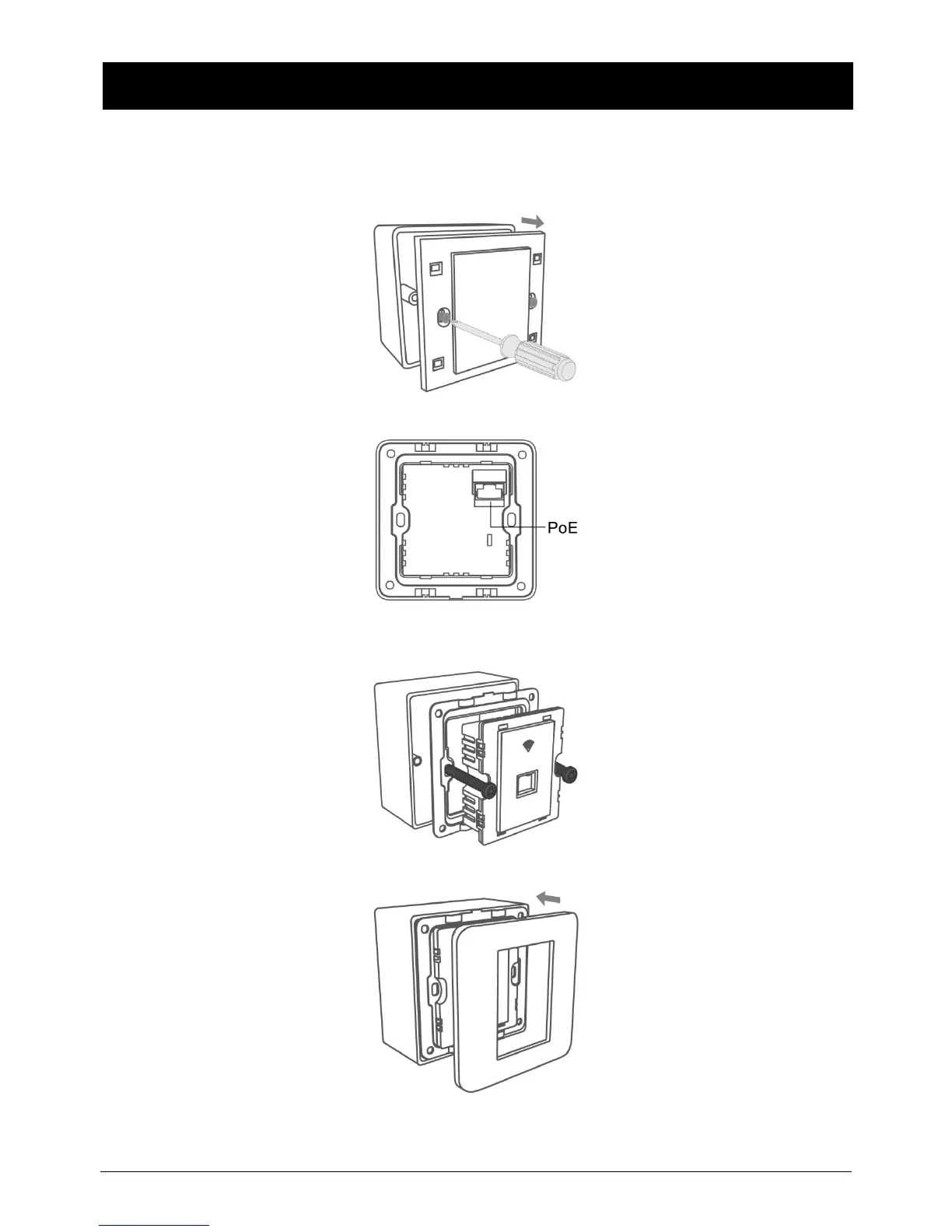 PoE