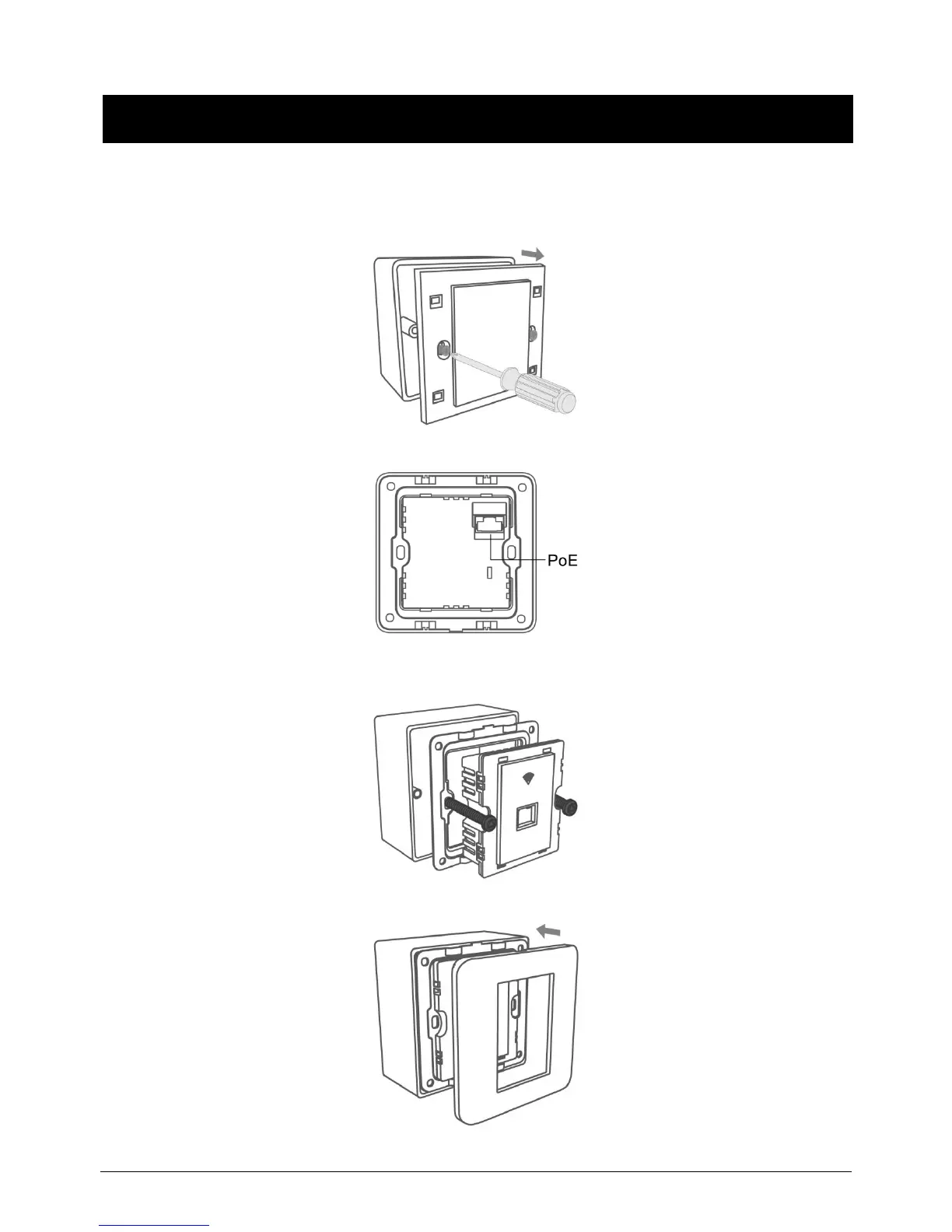 PoE