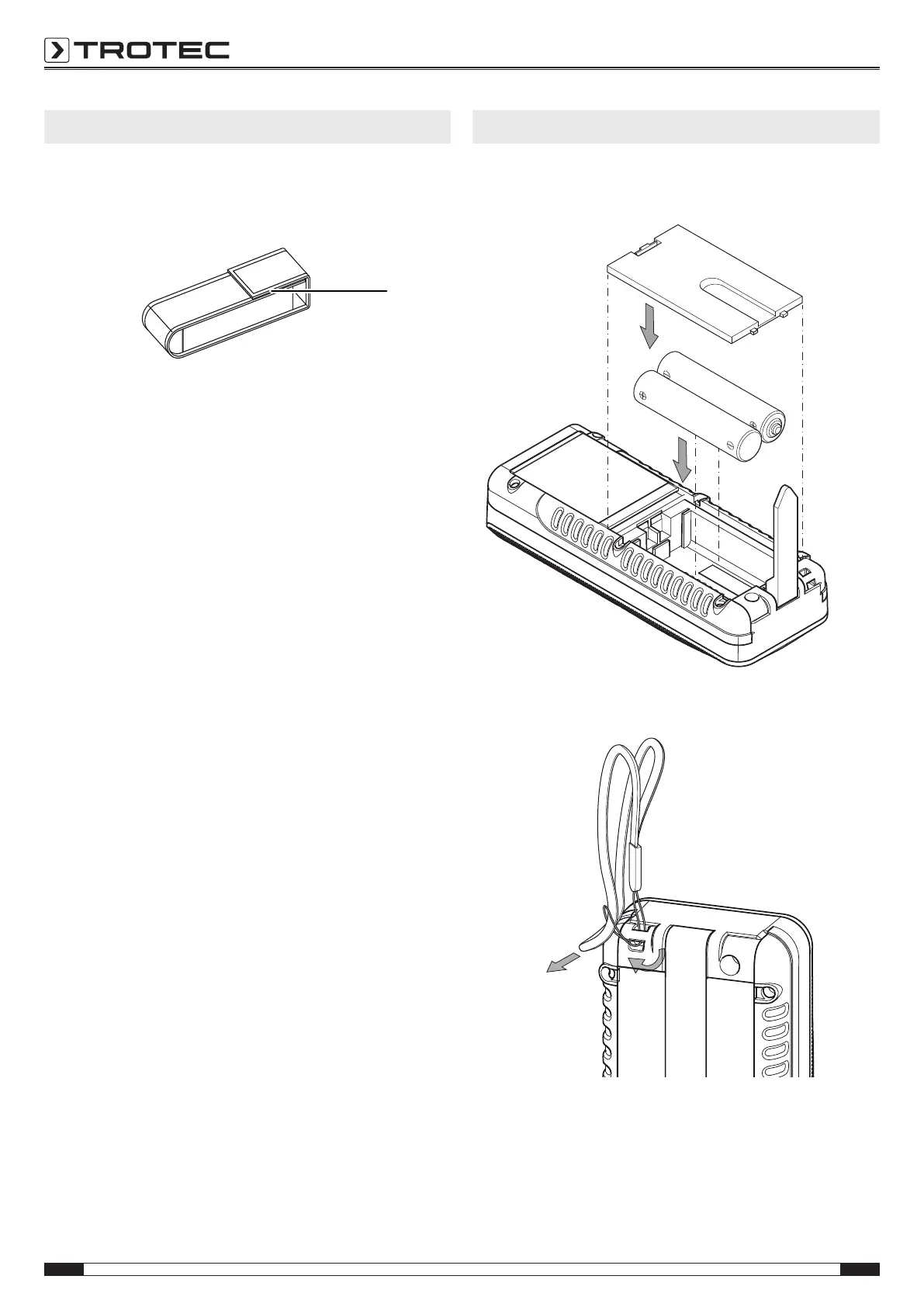 TROTEC